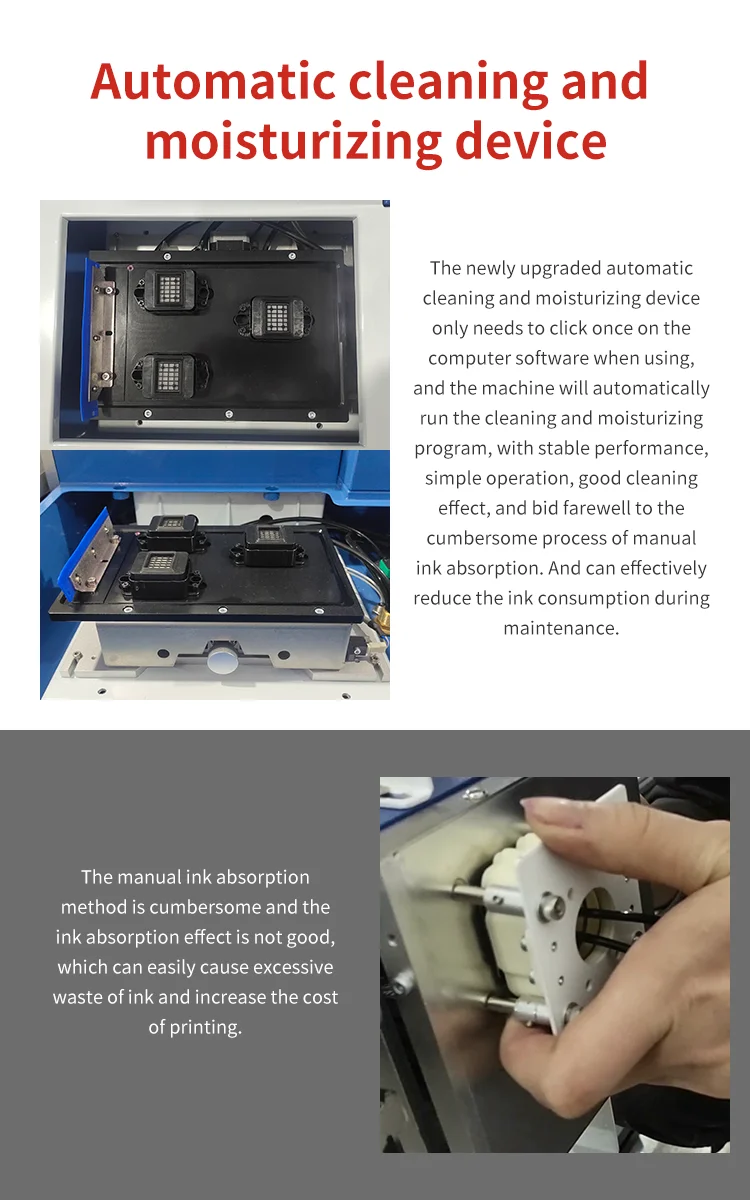 Automatic cleaning and moisturizing device

The newly upgraded automatic cleaning and moisturizing device only needs to click once on the computer software when using, and the machine will automatically run the cleaning and moisturizing program, with stable performance, simple operation, good cleaning effect, and bid farewell to the cumbersome process of manual ink absorption. And can effectively reduce the ink consumption during maintenance.

The manual ink absorption method is cumbersome and the ink absorption effect is not good, which can easily cause excessive waste of ink and increase the cost of printing.