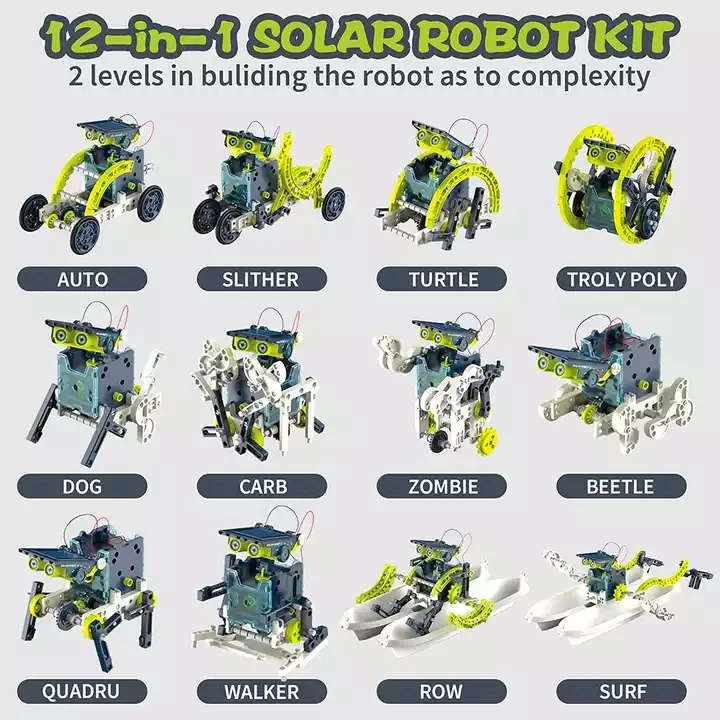 12-in-1 SOLAR ROBOT KIT
2 levels in buliding the robot as to complexity

AUTO

SLITHER

TURTLE

TROLY POLY

DOG

CARB

ZOMBIE

BEETLE

QUADRU

WALKER

ROW

SURF