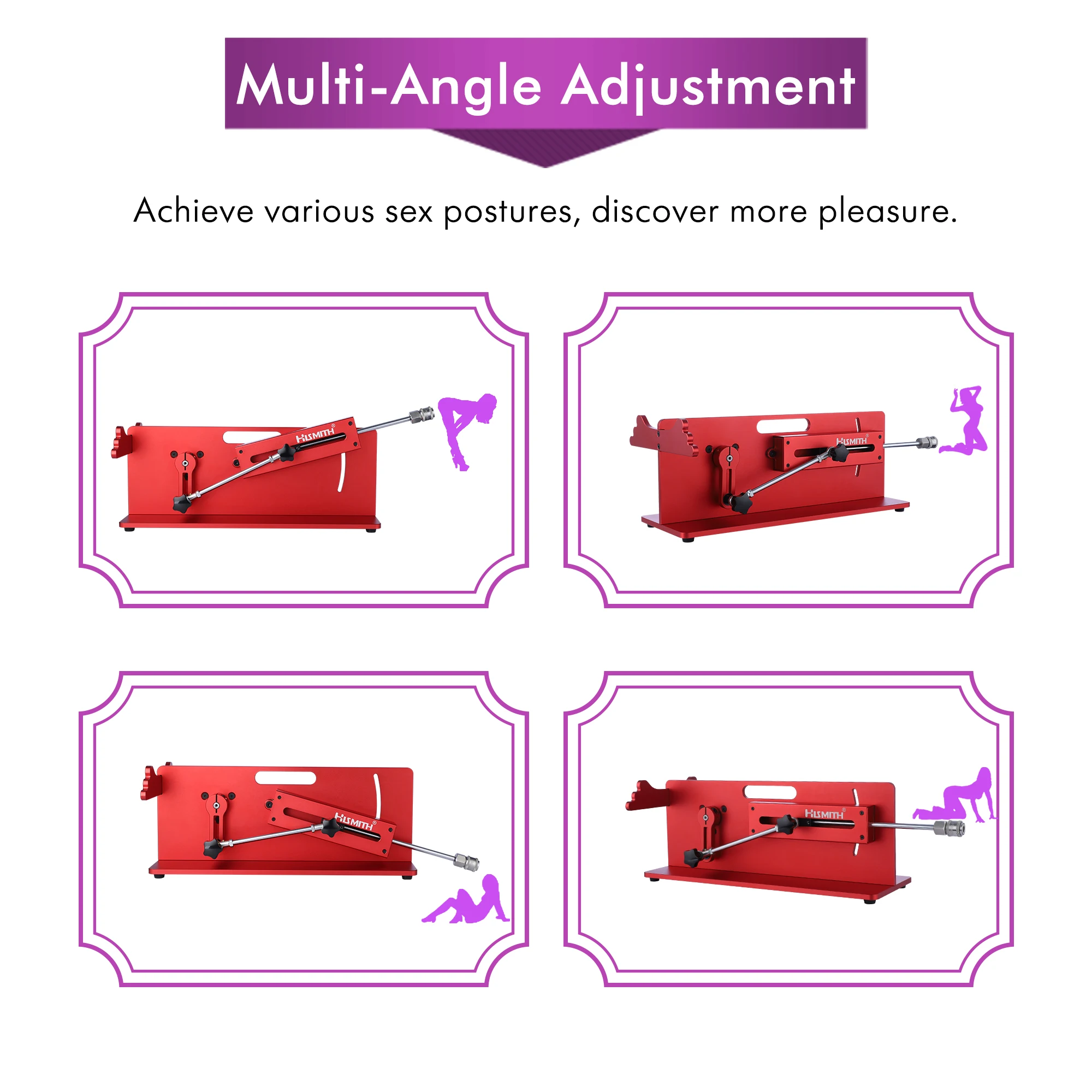 Multi-Angle Adjustment

Achieve various sex postures, discover more pleasure.

HISMITH®

HISMITH®

HISMITH®

HISMITH®