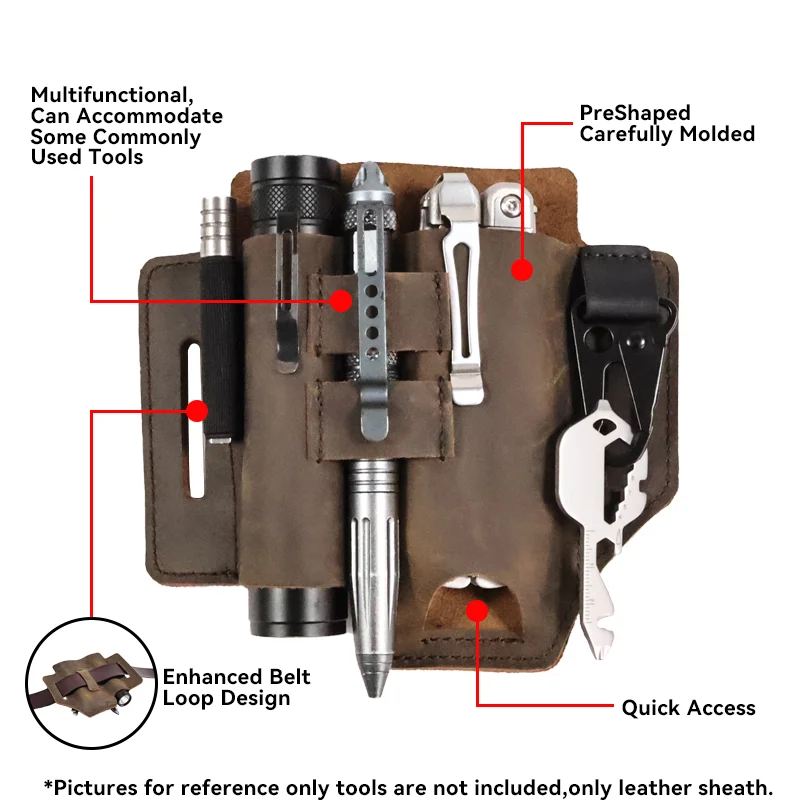 Multifunctional, Can Accommodate Some Commonly Used Tools

PreShaped Carefully Molded

Enhanced Belt Loop Design

Quick Access

*Pictures for reference only tools are not included,only leather sheath.