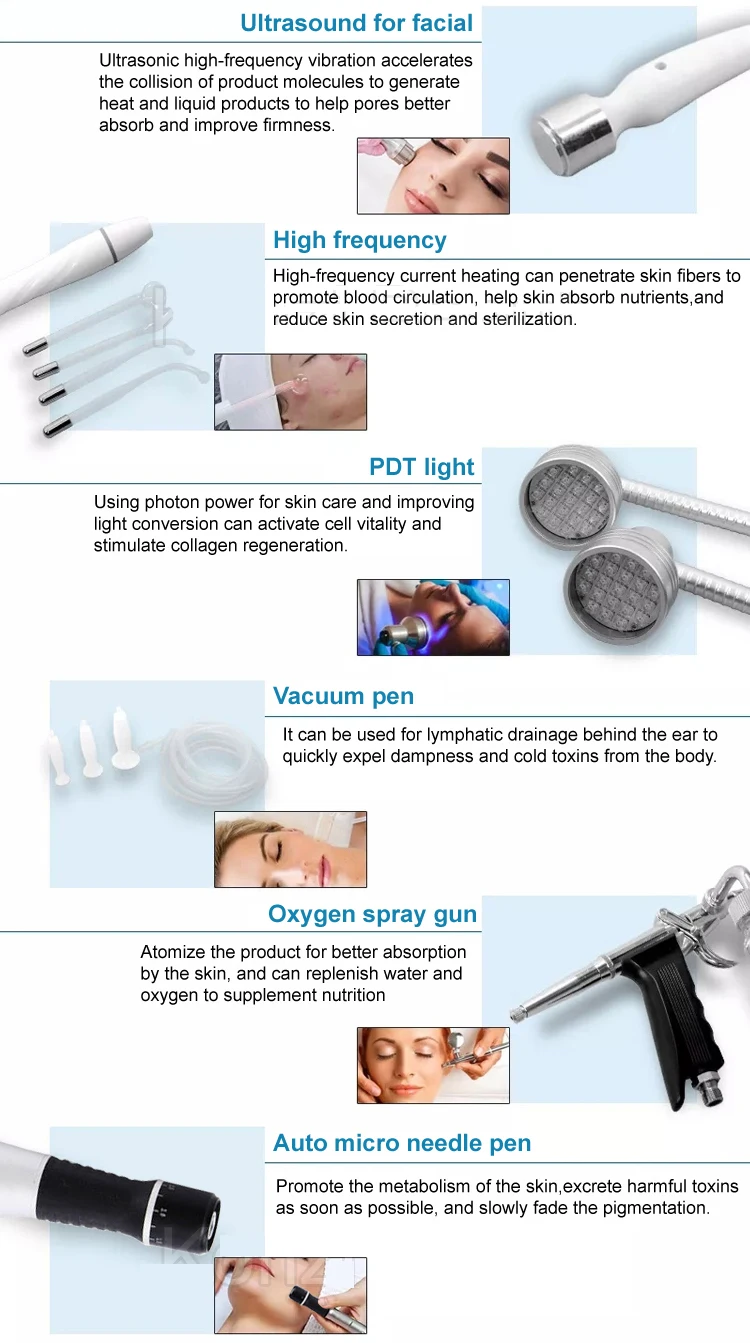 Ultrasound for facial

Ultrasonic high-frequency vibration accelerates the collision of product molecules to generate heat and liquid products to help pores better absorb and improve firmness.

High frequency

High-frequency current heating can penetrate skin fibers to promote blood circulation, help skin absorb nutrients,and reduce skin secretion and sterilization.

PDT light

Using photon power for skin care and improving light conversion can activate cell vitality and stimulate collagen regeneration.

Vacuum pen

It can be used for lymphatic drainage behind the ear to quickly expel dampness and cold toxins from the body.

Oxygen spray gun

Atomize the product for better absorption by the skin, and can replenish water and oxygen to supplement nutrition

Auto micro needle pen

Promote the metabolism of the skin,excrete harmful toxins as soon as possible, and slowly fade the pigmentation.