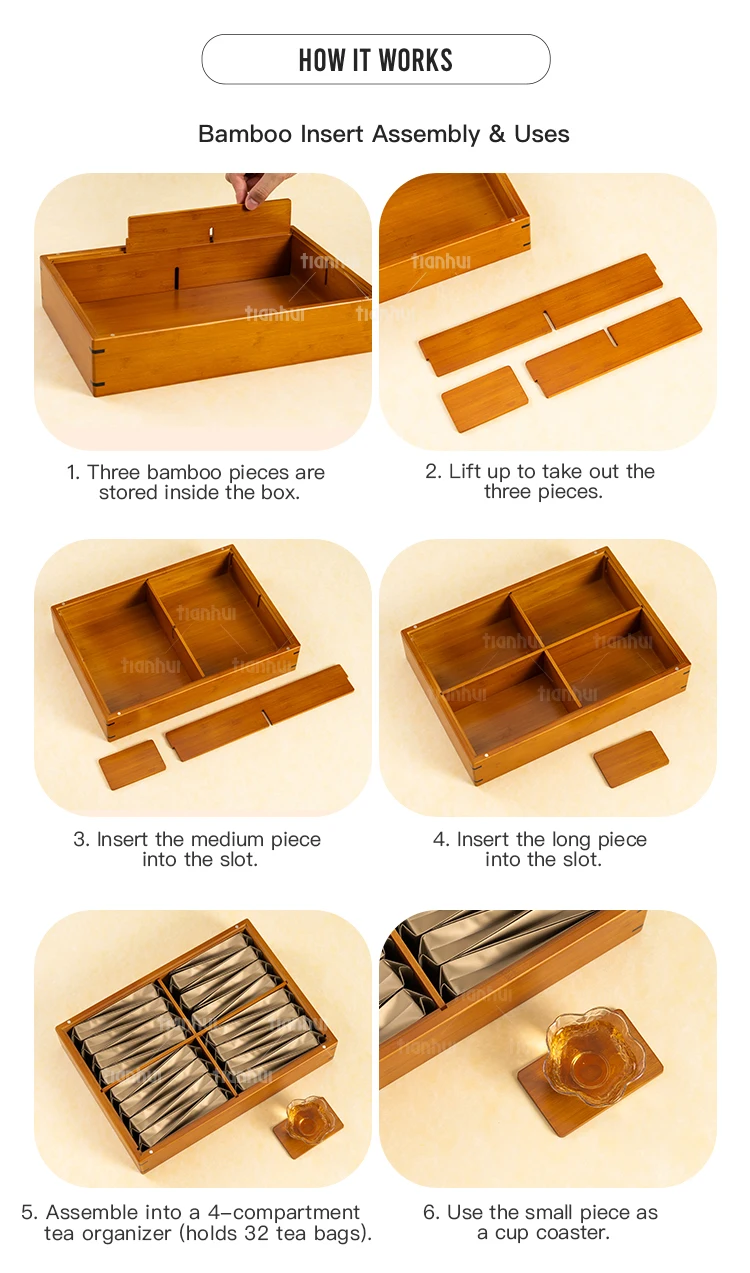 HOW IT WORKS

Bamboo Insert Assembly & Uses

tianhui

1. Three bamboo pieces are stored inside the box.

2. Lift up to take out the three pieces.

3. Insert the medium piece into the slot.

4. Insert the long piece into the slot.

5. Assemble into a 4-compartment tea organizer (holds 32 tea bags).

6. Use the small piece as a cup coaster.