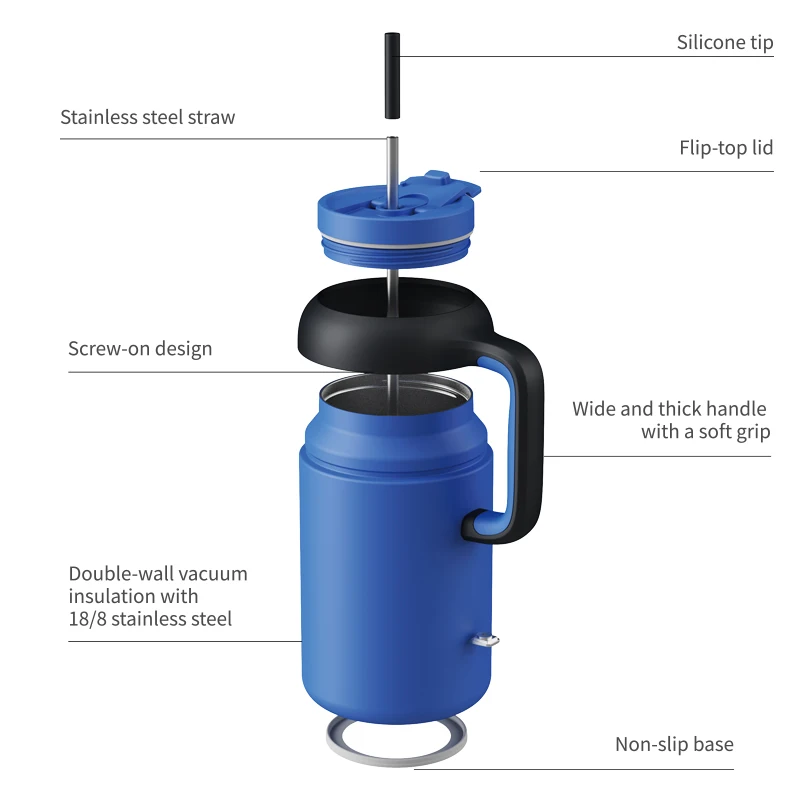 Silicone tip

Stainless steel straw

Flip-top lid

Screw-on design

Wide and thick handle with a soft grip

Double-wall vacuum insulation with 18/8 stainless steel

Non-slip base