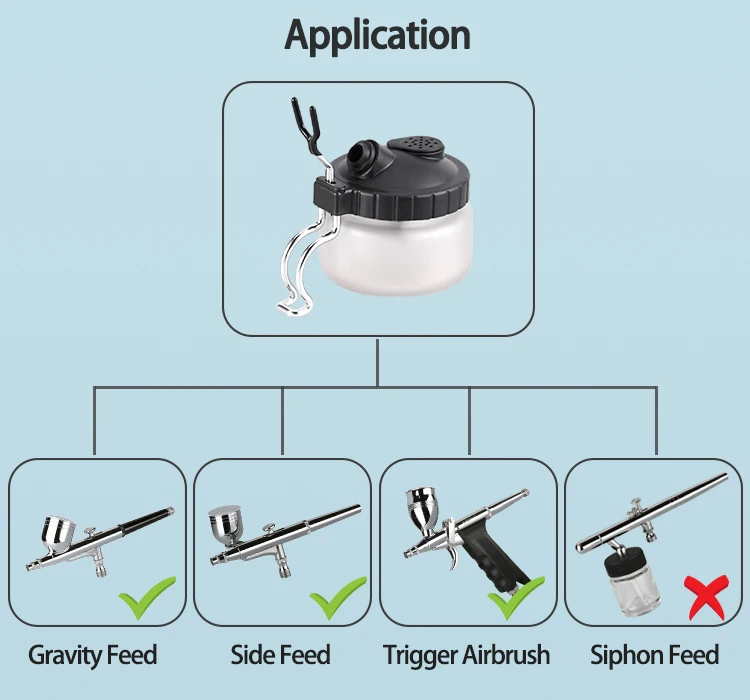 Application

Gravity Feed

Side Feed

Trigger Airbrush

Siphon Feed