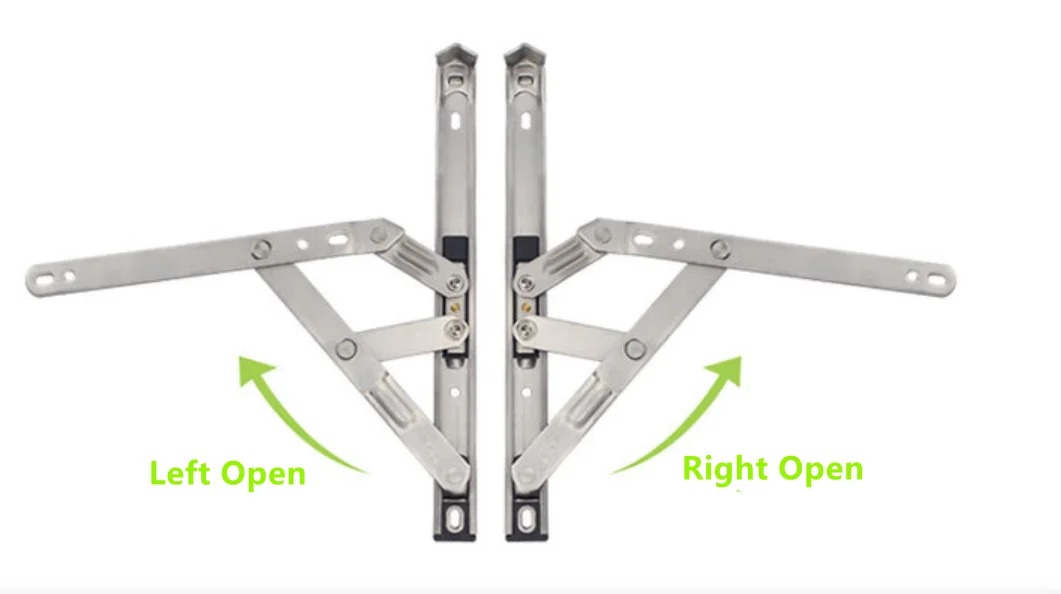 Left Open

Right Open