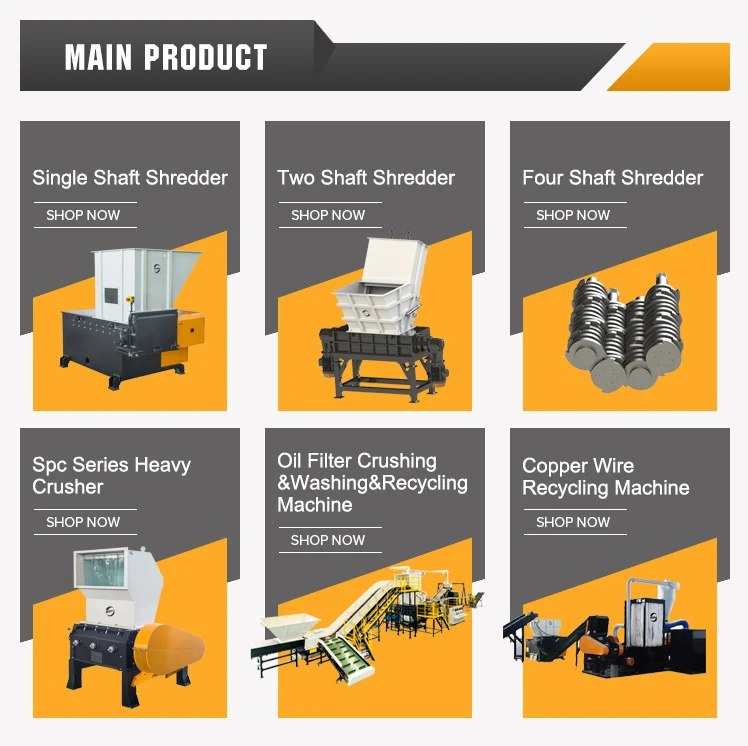 MAIN PRODUCT

Single Shaft Shredder
SHOP NOW

Two Shaft Shredder
SHOP NOW

Four Shaft Shredder
SHOP NOW

Spc Series Heavy Crusher
SHOP NOW

Oil Filter Crushing &Washing&Recycling Machine
SHOP NOW

Copper Wire Recycling Machine
SHOP NOW