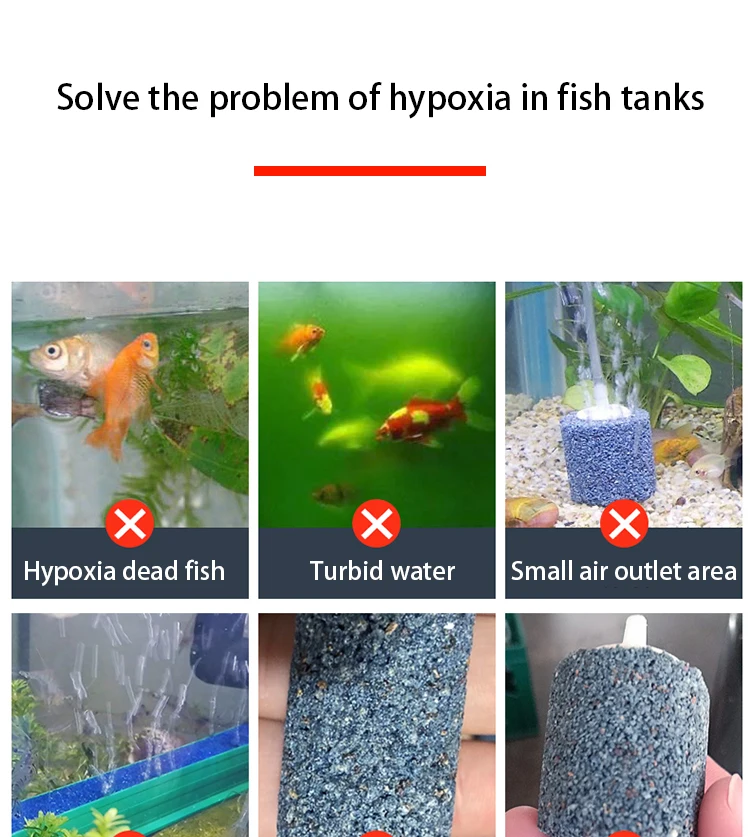 Solve the problem of hypoxia in fish tanks

Hypoxia dead fish

Turbid water

Small air outlet area