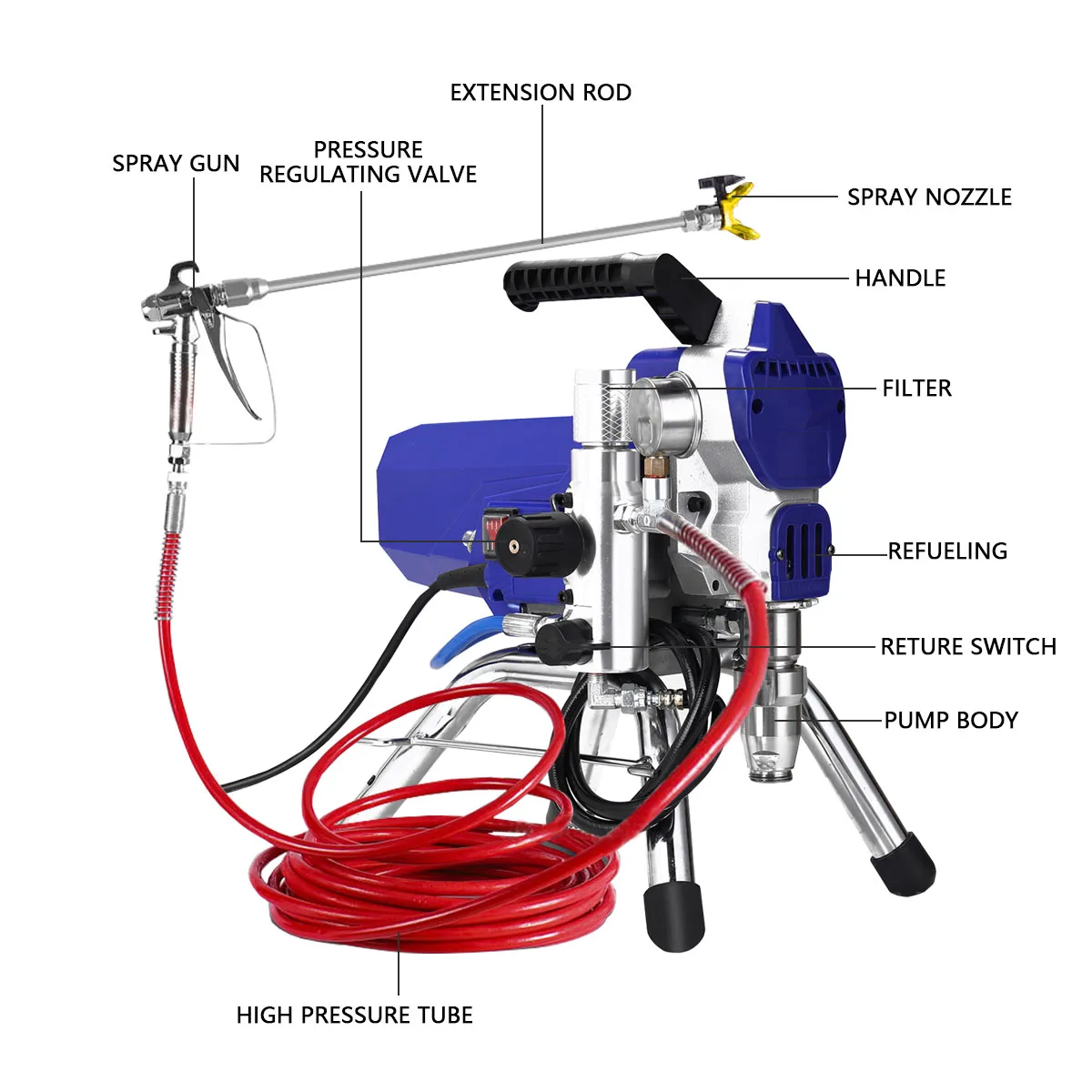 EXTENSION ROD

SPRAY GUN

PRESSURE REGULATING VALVE

SPRAY NOZZLE

HANDLE

FILTER

REFUELING

RETURE SWITCH

PUMP BODY

HIGH PRESSURE TUBE