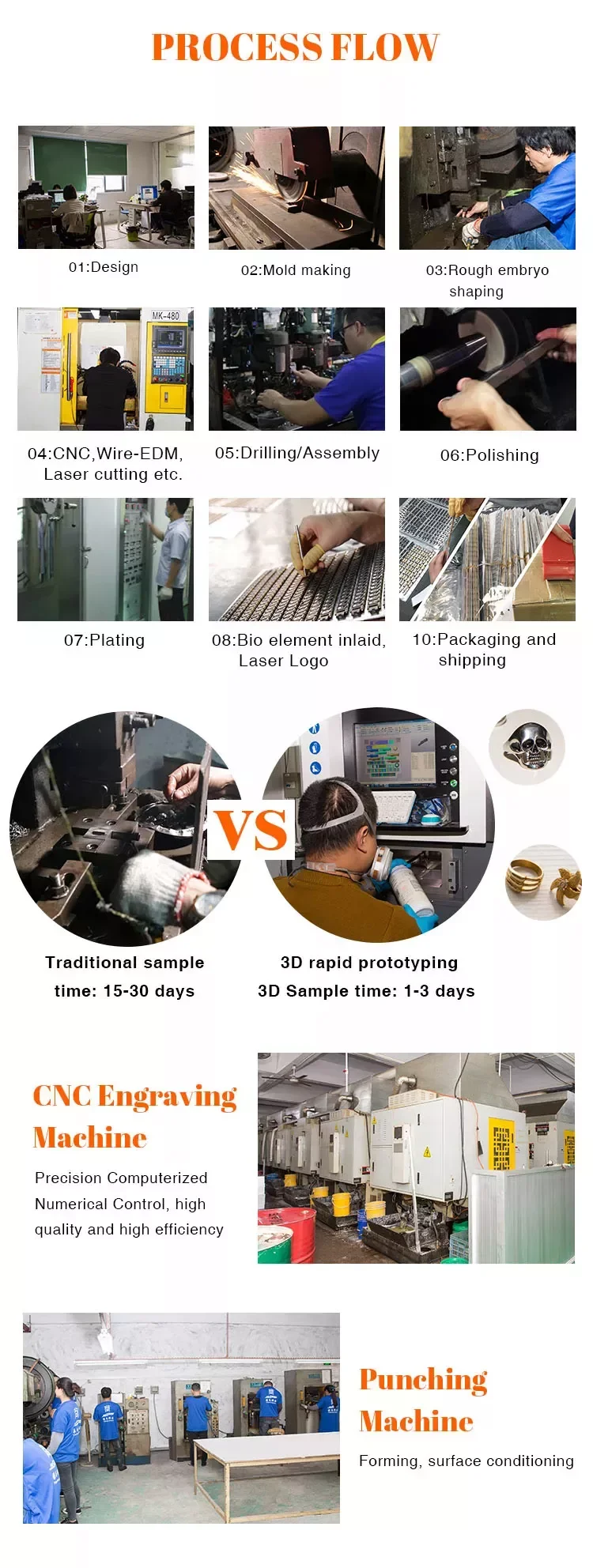 PROCESS FLOW

01:Design

02:Mold making

03:Rough embryo shaping

MK-480

04:CNC,Wire-EDM, Laser cutting etc.

05:Drilling/Assembly

06:Polishing

07:Plating

08:Bio element inlaid, Laser Logo

10:Packaging and shipping

VS

Traditional sample time: 15-30 days

3D rapid prototyping
3D Sample time: 1-3 days

CNC Engraving Machine

Precision Computerized Numerical Control, high quality and high efficiency

Punching Machine

Forming, surface conditioning