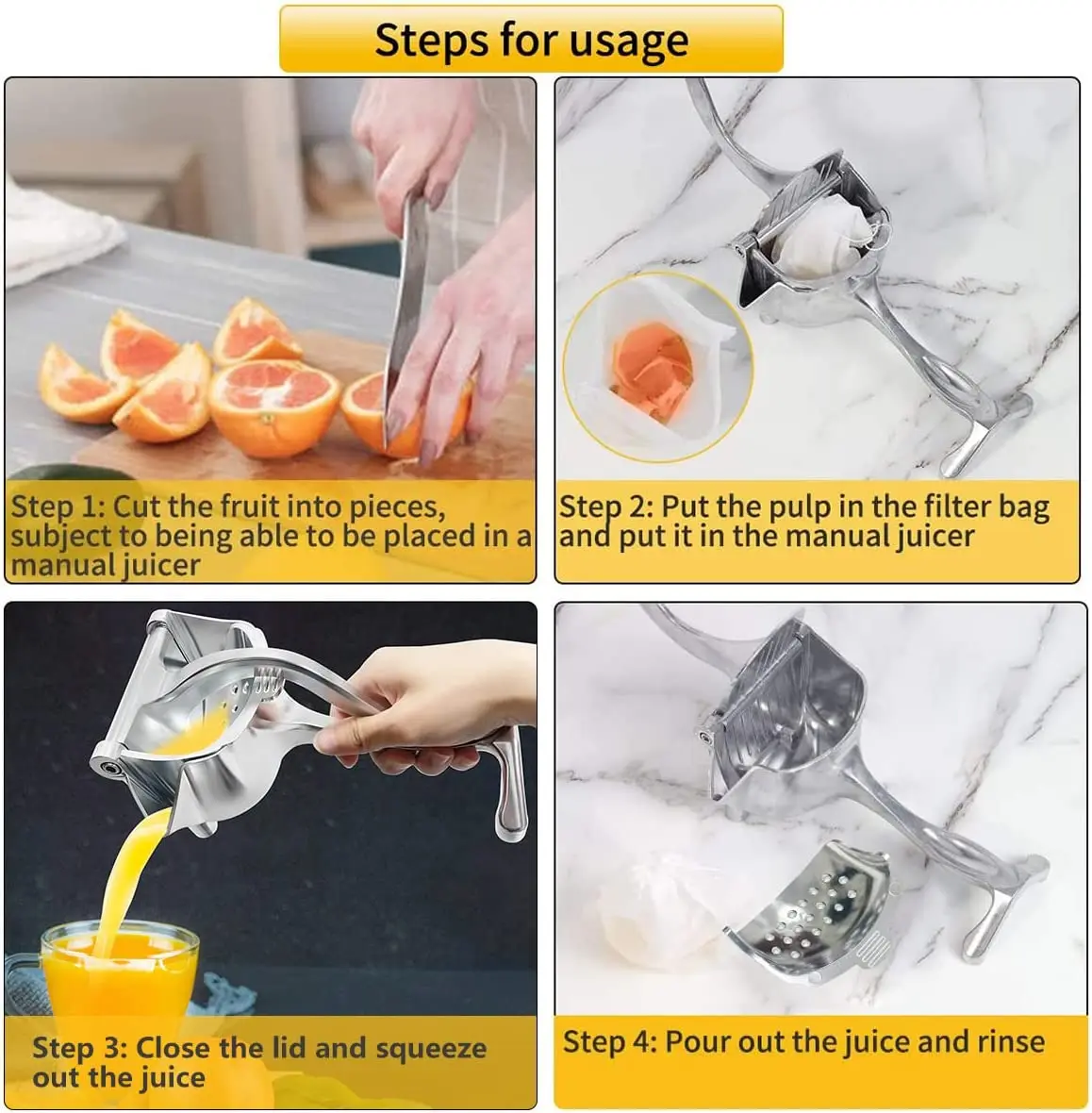 Steps for usage

Step 1: Cut the fruit into pieces, subject to being able to be placed in a manual juicer

Step 2: Put the pulp in the filter bag and put it in the manual juicer

Step 3: Close the lid and squeeze out the juice

Step 4: Pour out the juice and rinse