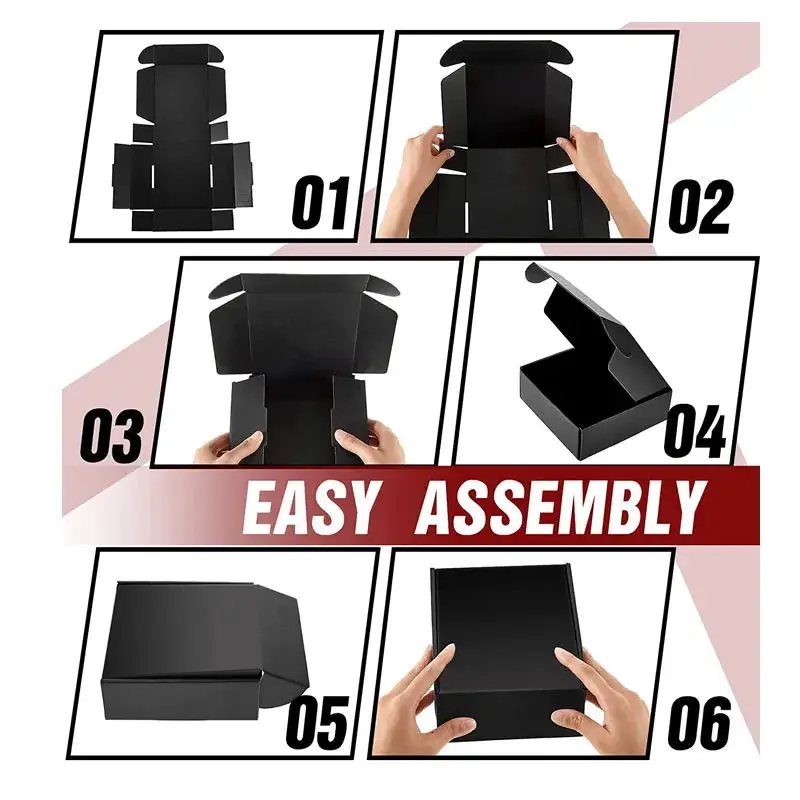 01

02

03

04

EASY ASSEMBLY

05

06