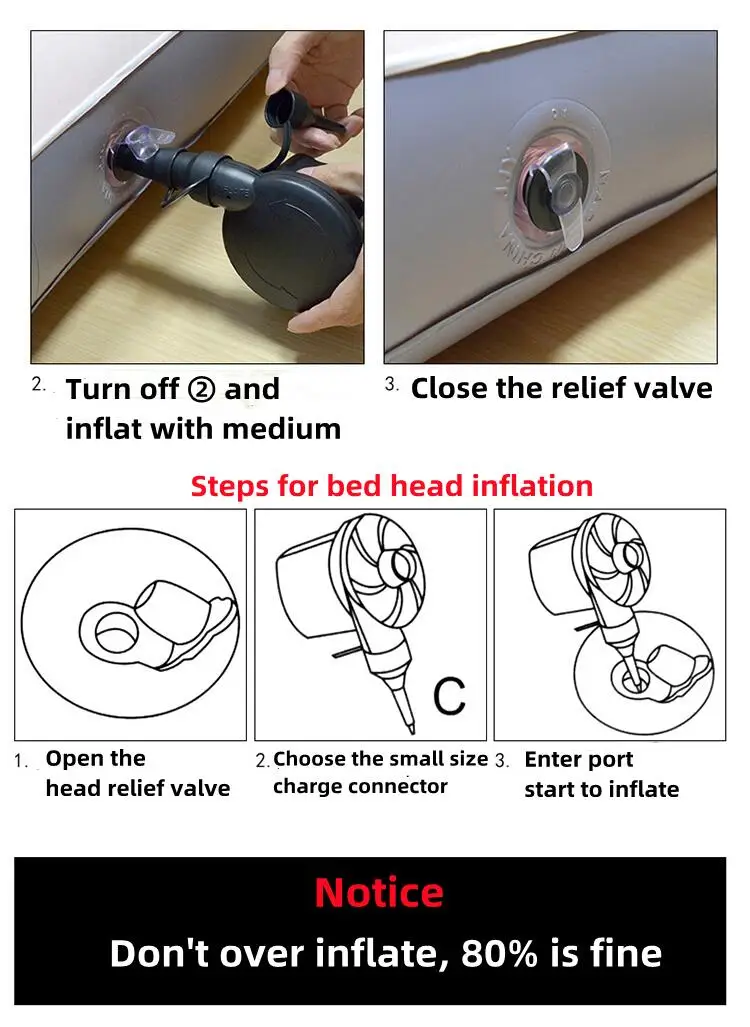 2. Turn off ② and inflat with medium

3. Close the relief valve

Steps for bed head inflation

C

1. Open the head relief valve

2. Choose the small size charge connector

3. Enter port start to inflate

Notice

Don't over inflate, 80% is fine