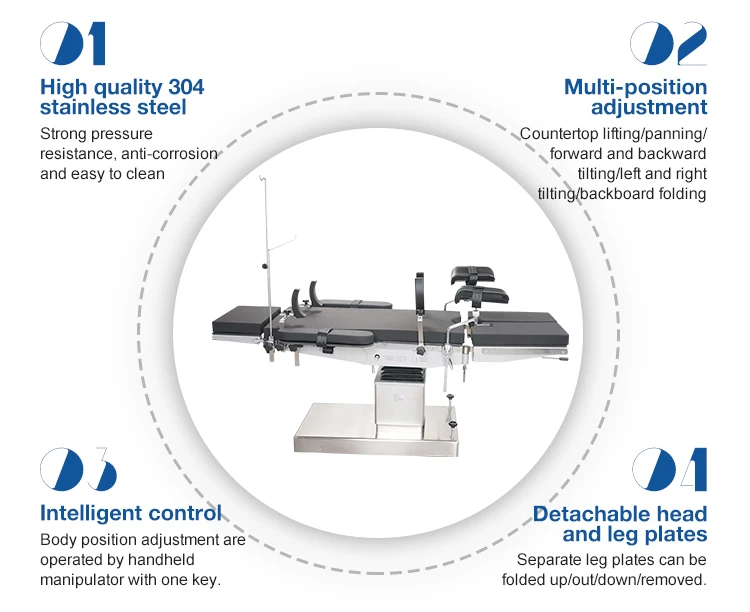 01

High quality 304 stainless steel

Strong pressure resistance, anti-corrosion and easy to clean

02

Multi-position adjustment

Countertop lifting/panning/ forward and backward tilting/left and right tilting/backboard folding

03

Intelligent control

Body position adjustment are operated by handheld manipulator with one key.

04

Detachable head and leg plates

Separate leg plates can be folded up/out/down/removed.