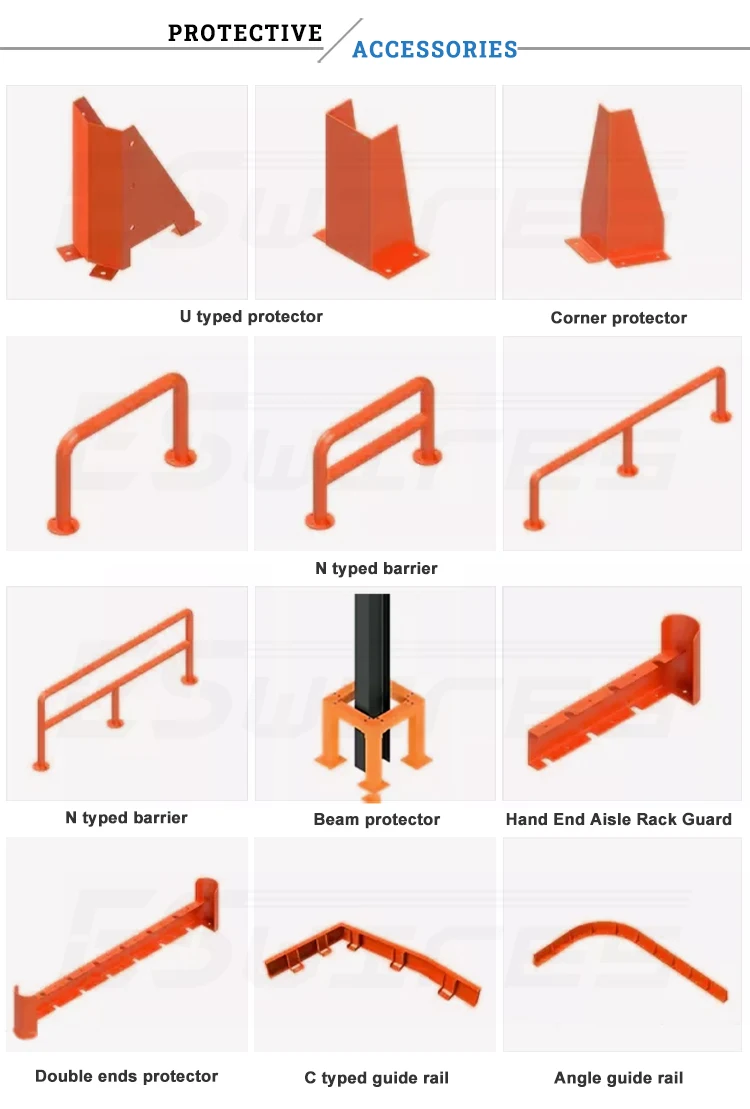 PROTECTIVE ACCESSORIES

U typed protector

Corner protector

N typed barrier

N typed barrier

Beam protector

Hand End Aisle Rack Guard

Double ends protector

C typed guide rail

Angle guide rail