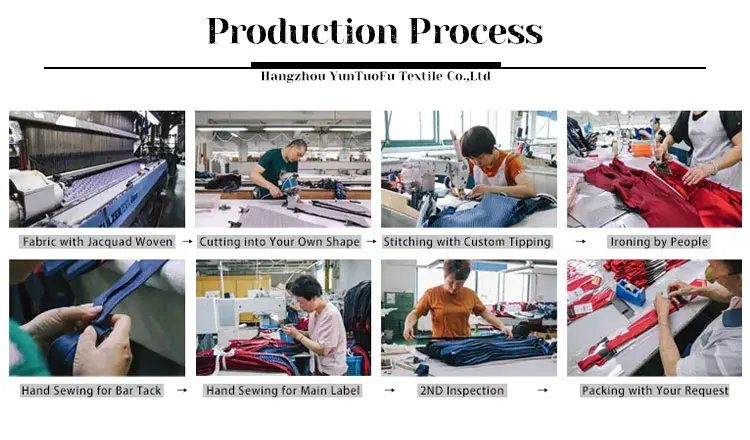 Production Process

Hangzhou YunTuoFu Textile Co.,Ltd

Fabric with Jacquad Woven → Cutting into Your Own Shape → Stitching with Custom Tipping → Ironing by People

Hand Sewing for Bar Tack → Hand Sewing for Main Label → 2ND Inspection → Packing with Your Request