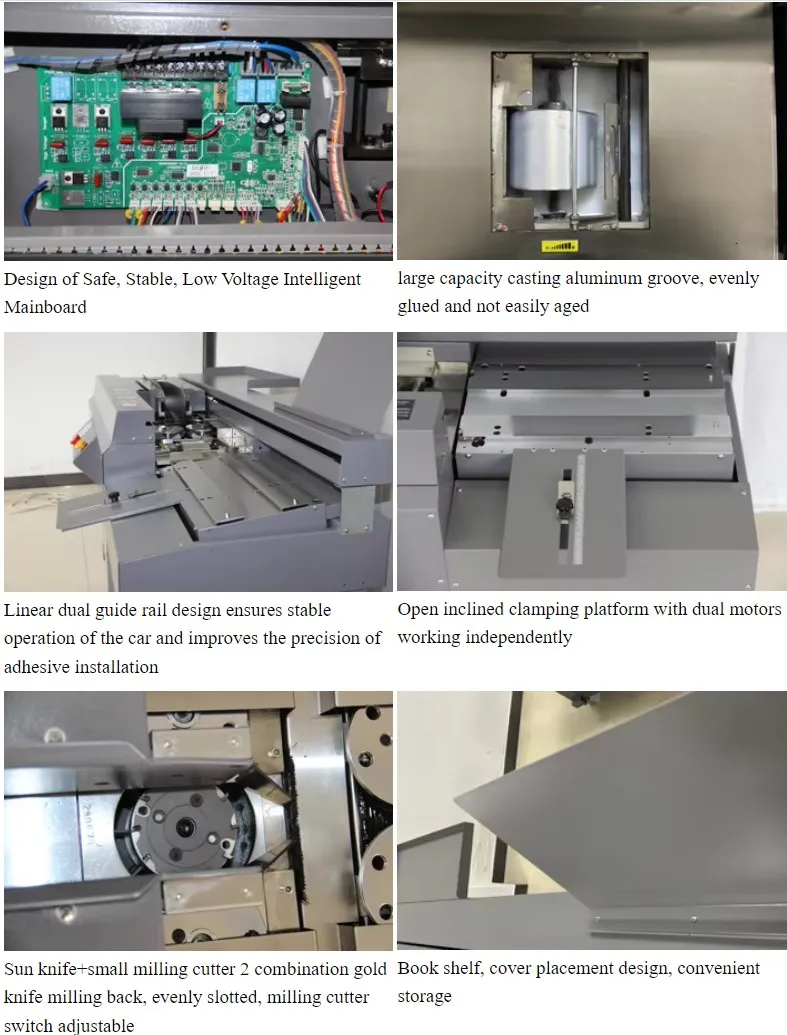 Design of Safe, Stable, Low Voltage Intelligent Mainboard

large capacity casting aluminum groove, evenly glued and not easily aged

Linear dual guide rail design ensures stable operation of the car and improves the precision of adhesive installation

Open inclined clamping platform with dual motors working independently

Sun knife+small milling cutter 2 combination gold knife milling back, evenly slotted, milling cutter switch adjustable

Book shelf, cover placement design, convenient storage