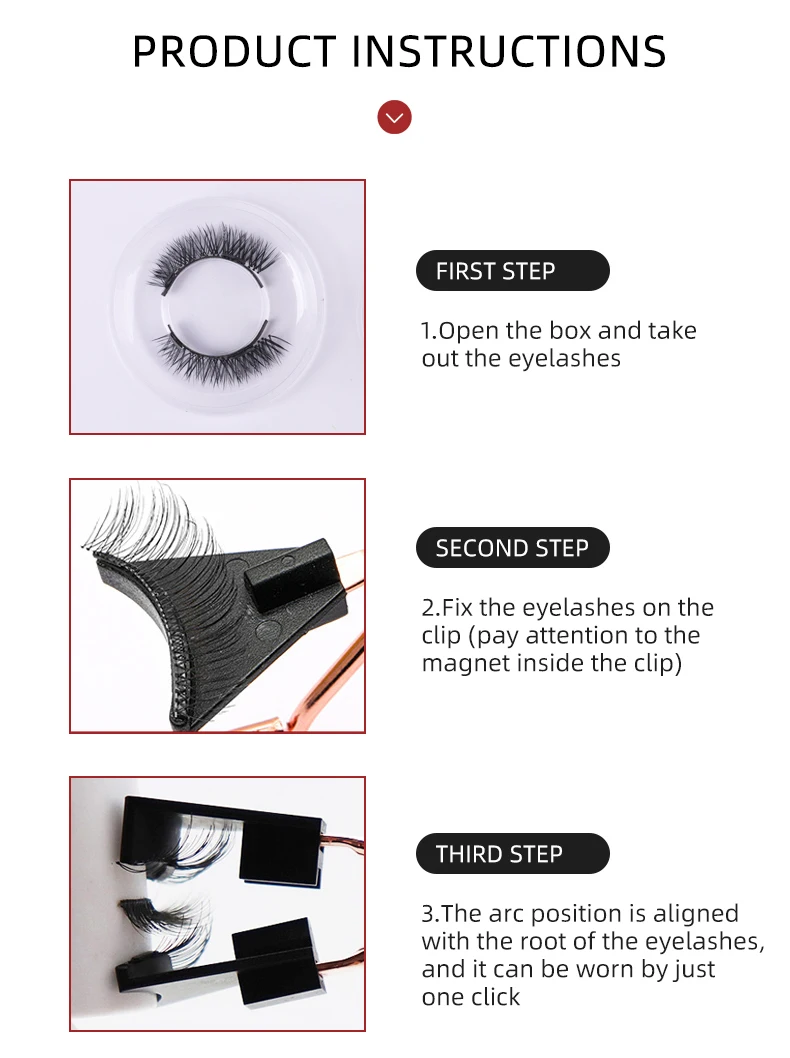 PRODUCT INSTRUCTIONS

FIRST STEP

1.Open the box and take out the eyelashes

SECOND STEP

2.Fix the eyelashes on the clip (pay attention to the magnet inside the clip)

THIRD STEP

3.The arc position is aligned with the root of the eyelashes, and it can be worn by just one click