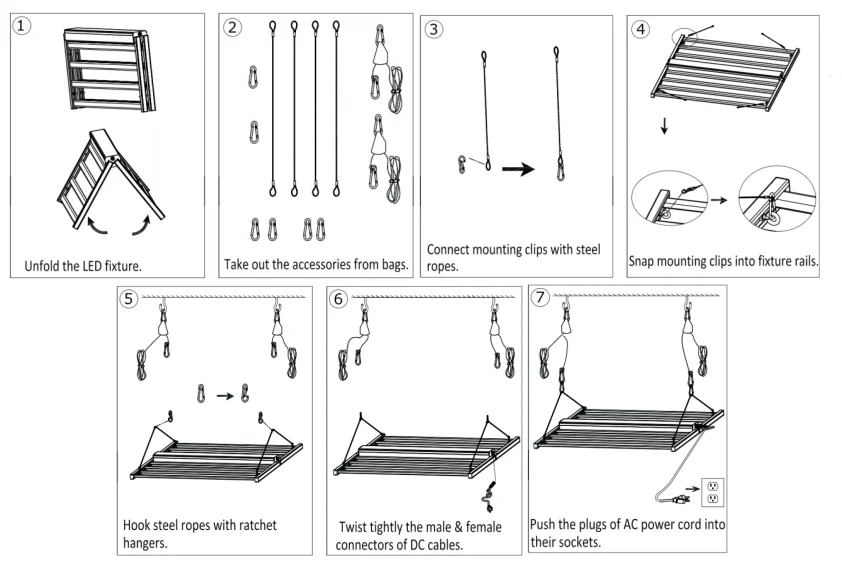 1

Unfold the LED fixture.

2

Take out the accessories from bags.

3

Connect mounting clips with steel ropes.

4

Snap mounting clips into fixture rails.

5

Hook steel ropes with ratchet hangers.

6

Twist tightly the male & female connectors of DC cables.

7

Push the plugs of AC power cord into their sockets.