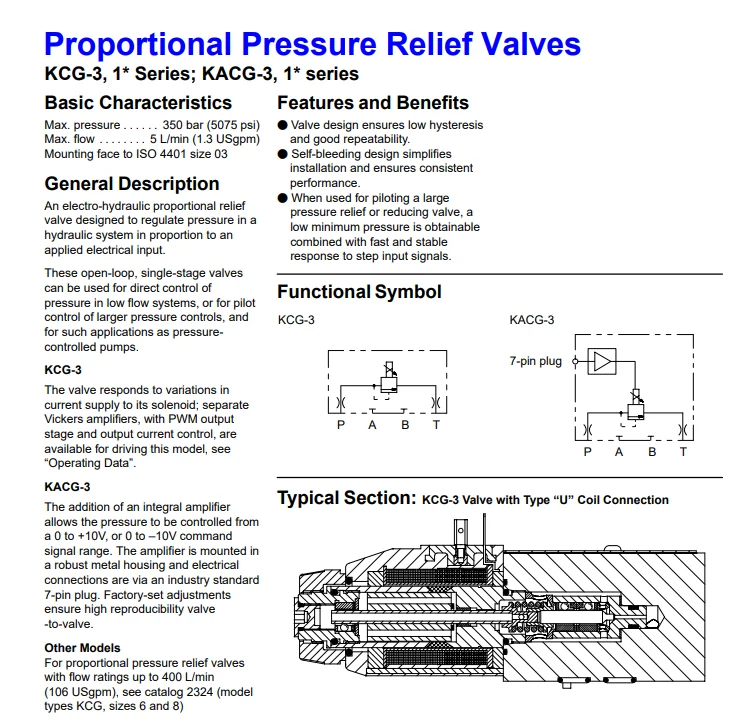 Proportional Pressure Relief Valves
KCG-3, 1* Series; KACG-3, 1* series

Basic Characteristics
Max. pressure . . . . . . 350 bar (5075 psi)
Max. flow . . . . . . . . 5 L/min (1.3 USgpm)
Mounting face to ISO 4401 size 03

General Description
An electro-hydraulic proportional relief valve designed to regulate pressure in a hydraulic system in proportion to an applied electrical input.

These open-loop, single-stage valves can be used for direct control of pressure in low flow systems, or for pilot control of larger pressure controls, and for such applications as pressure-controlled pumps.

KCG-3
The valve responds to variations in current supply to its solenoid; separate Vickers amplifiers, with PWM output stage and output current control, are available for driving this model, see "Operating Data".

KACG-3
The addition of an integral amplifier allows the pressure to be controlled from a 0 to +10V, or 0 to –10V command signal range. The amplifier is mounted in a robust metal housing and electrical connections are via an industry standard 7-pin plug. Factory-set adjustments ensure high reproducibility valve -to-valve.

Other Models
For proportional pressure relief valves with flow ratings up to 400 L/min (106 USgpm), see catalog 2324 (model types KCG, sizes 6 and 8)

Features and Benefits
● Valve design ensures low hysteresis and good repeatability.
● Self-bleeding design simplifies installation and ensures consistent performance.
● When used for piloting a large pressure relief or reducing valve, a low minimum pressure is obtainable combined with fast and stable response to step input signals.

Functional Symbol
KCG-3
P A B T
KACG-3
7-pin plug
P A B T

Typical Section: KCG-3 Valve with Type "U" Coil Connection