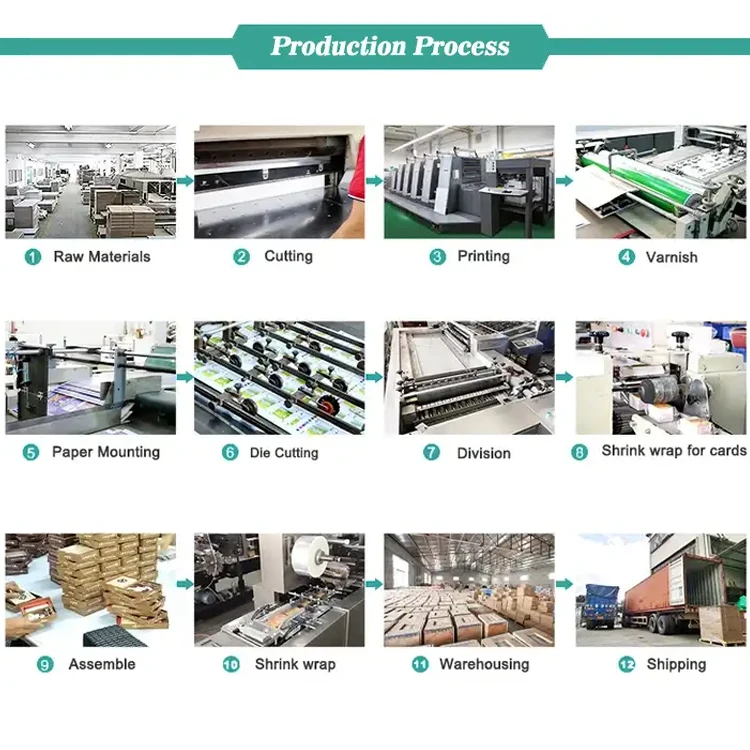 Production Process

1 Raw Materials

2 Cutting

3 Printing

4 Varnish

5 Paper Mounting

6 Die Cutting

7 Division

8 Shrink wrap for cards

9 Assemble

10 Shrink wrap

11 Warehousing

12 Shipping