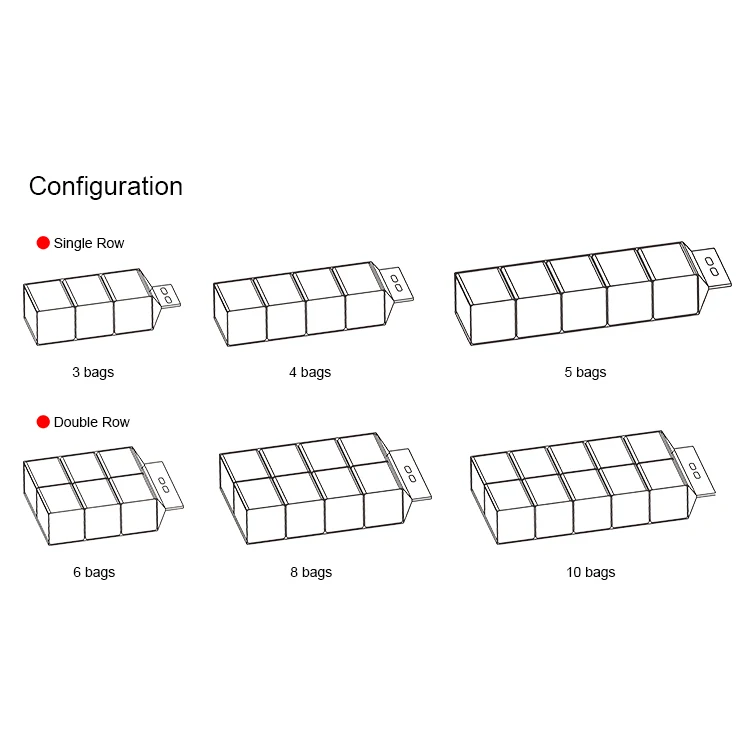 Configuration

Single Row

3 bags

4 bags

5 bags

Double Row

6 bags

8 bags

10 bags