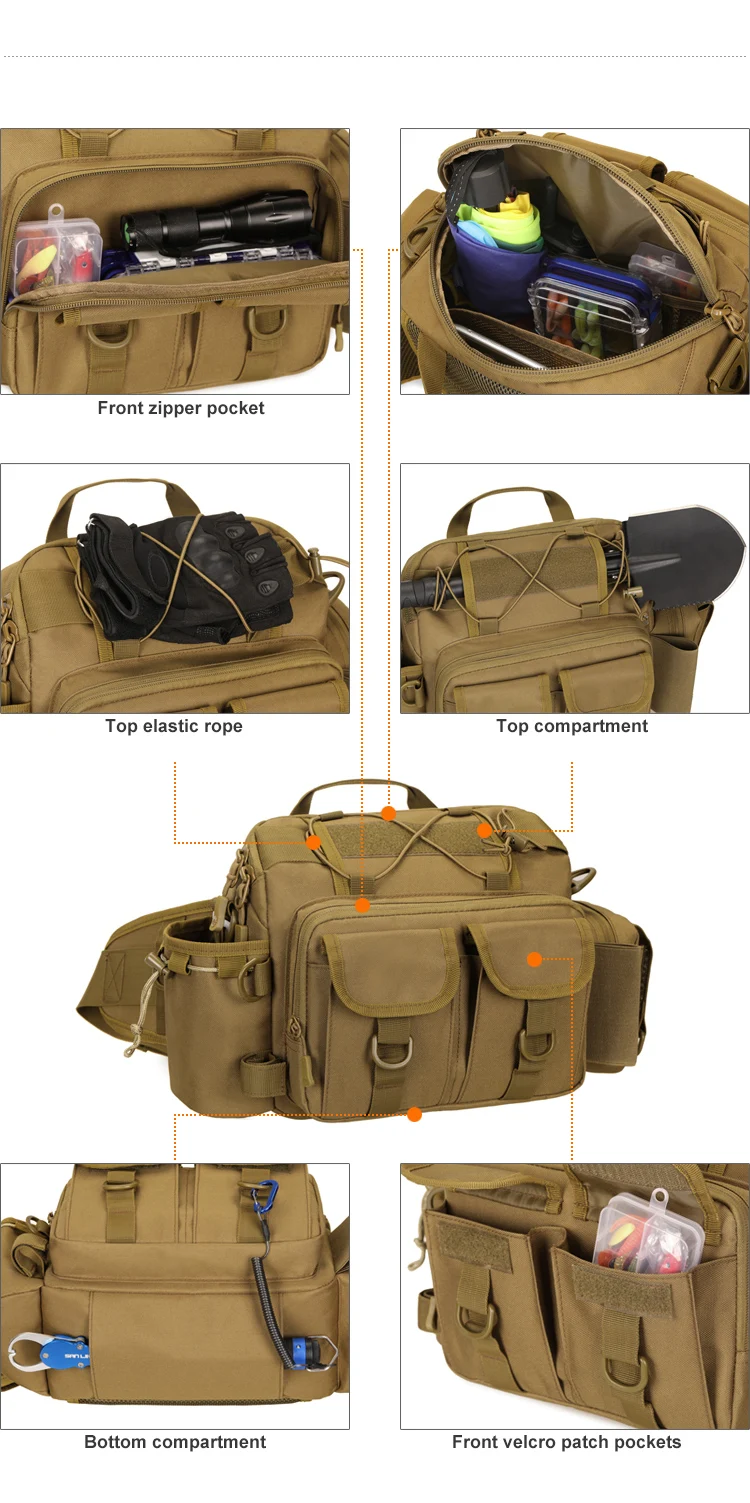 Front zipper pocket

Top elastic rope

Top compartment

Bottom compartment

Front velcro patch pockets