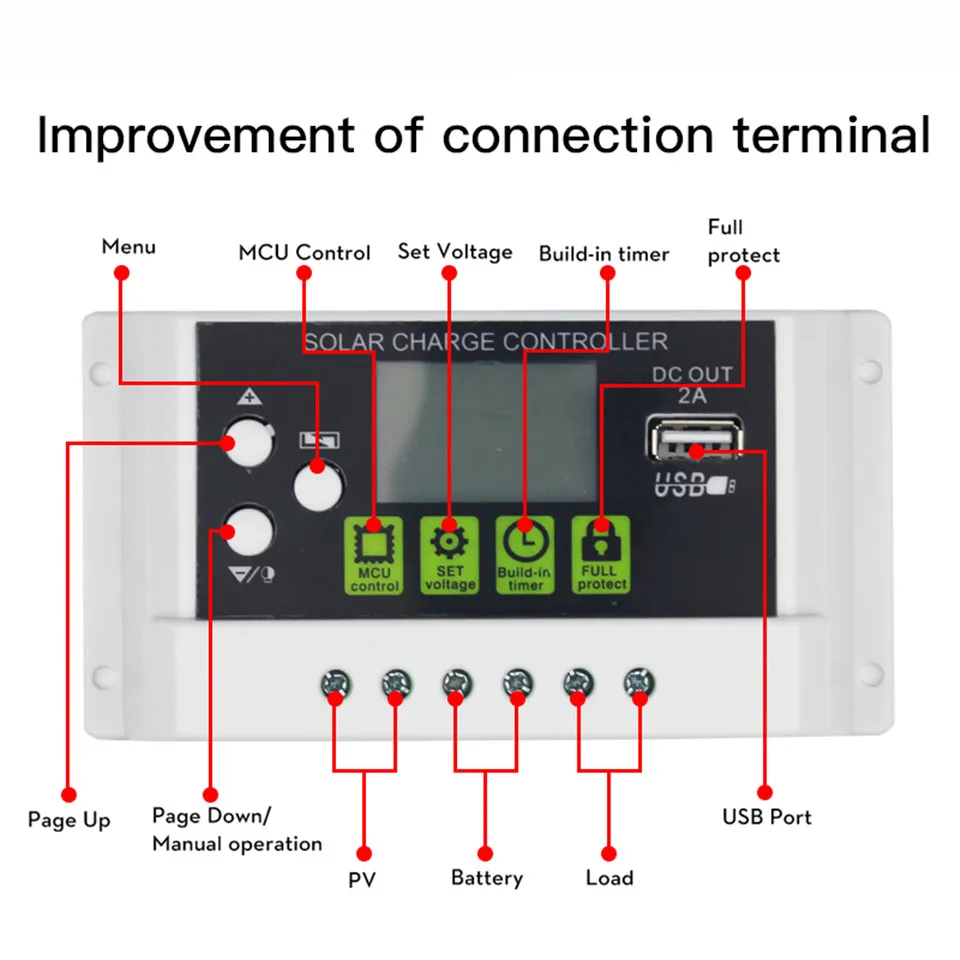 Improvement of connection terminal

Menu

MCU Control

Set Voltage

Build-in timer

Full protect

SOLAR CHARGE CONTROLLER

DC OUT 2A

USB

MCU control

SET voltage

Build-in timer

FULL protect

Page Up

Page Down/ Manual operation

PV

Battery

Load

USB Port