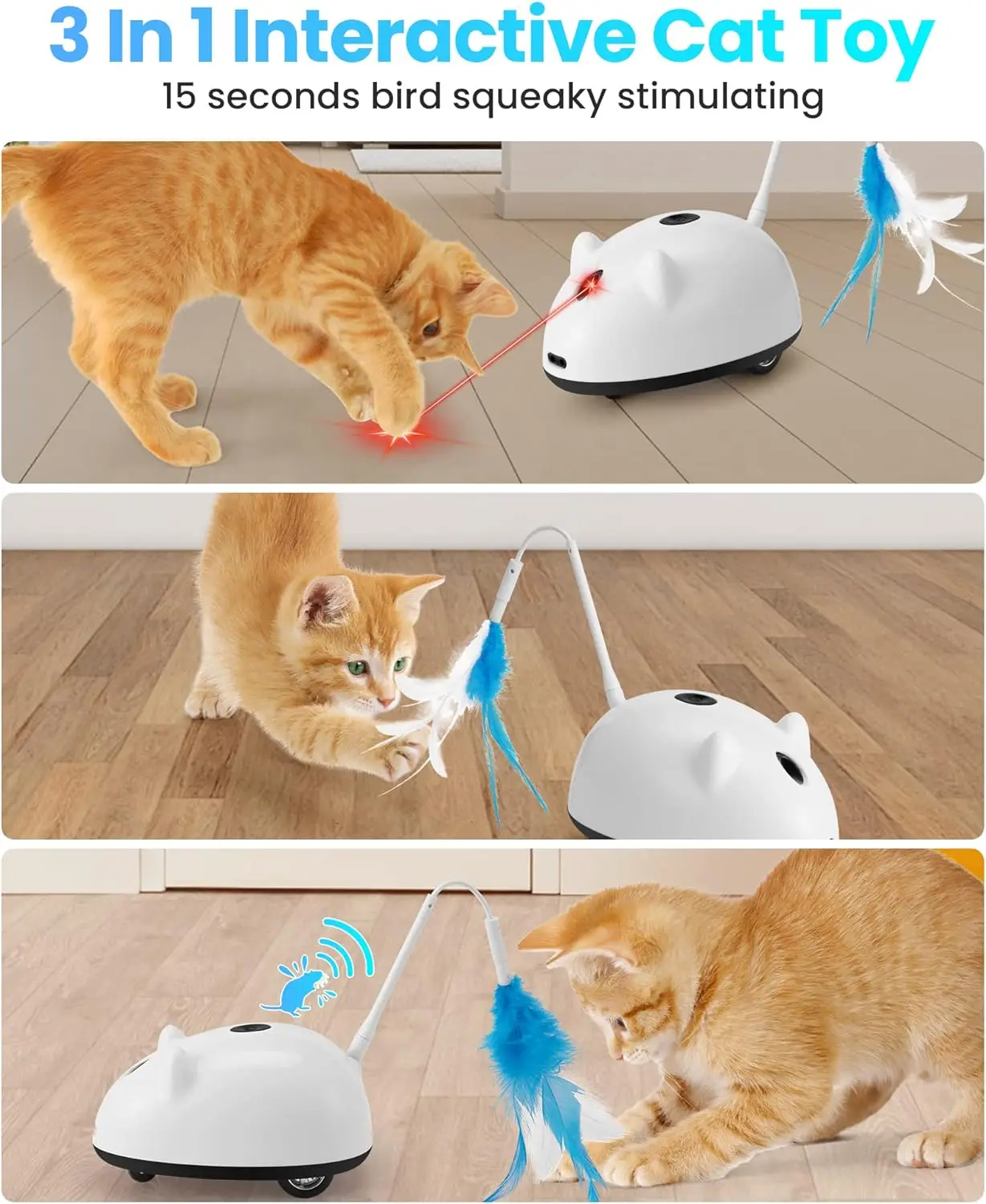 3 In 1 Interactive Cat Toy
15 seconds bird squeaky stimulating