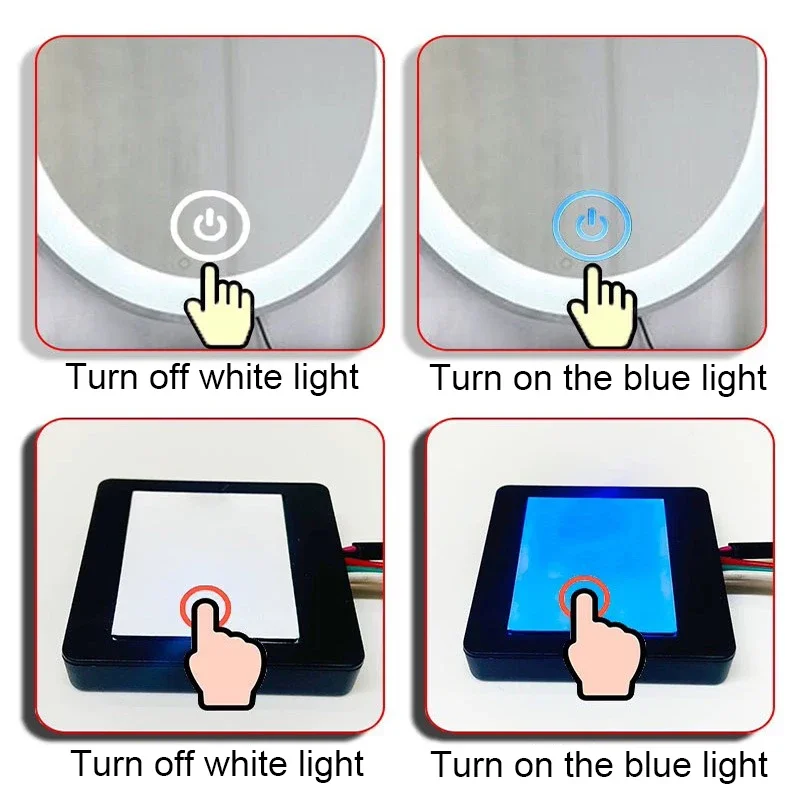 Turn off white light

Turn on the blue light

Turn off white light

Turn on the blue light