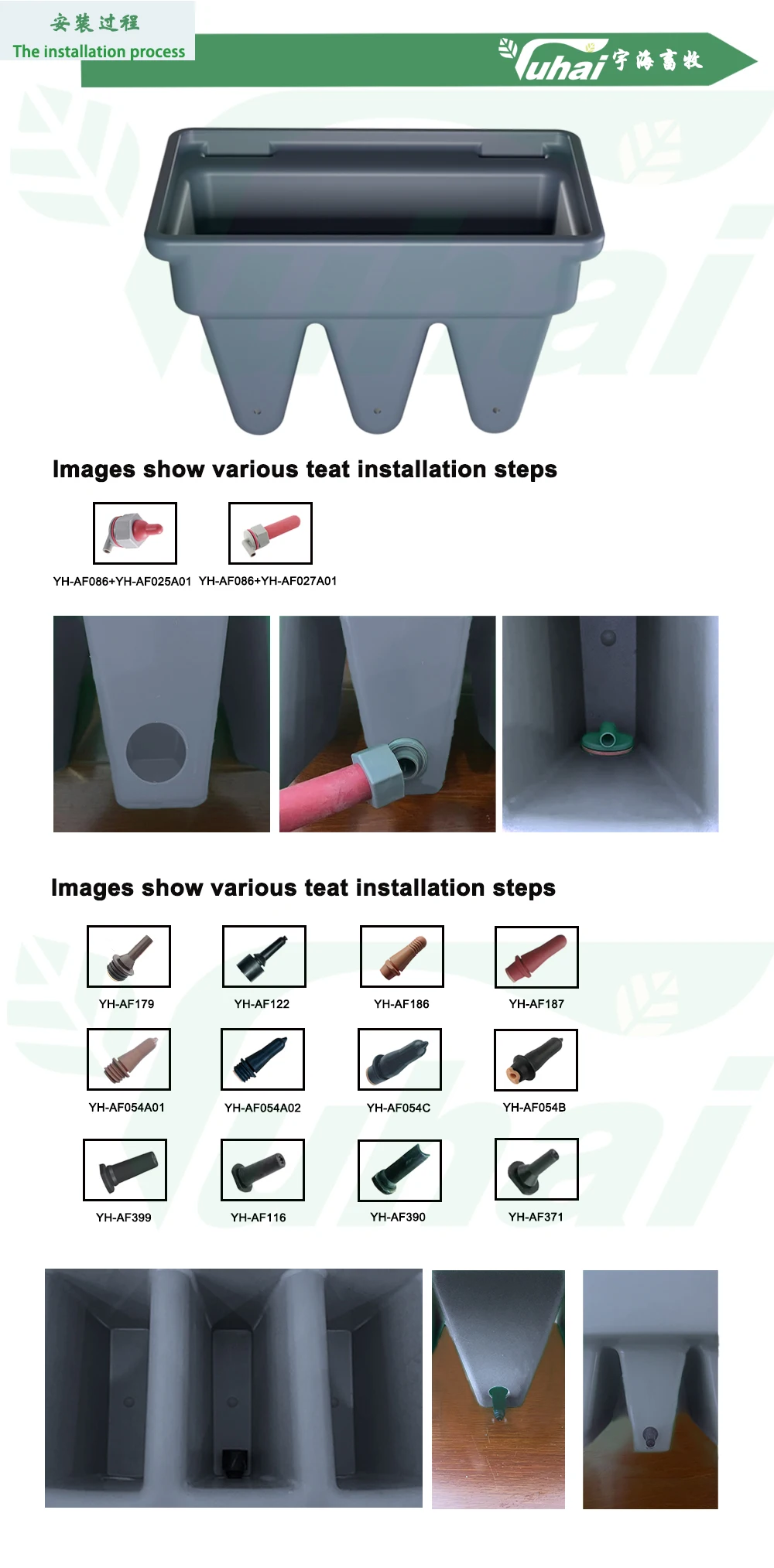 安装过程
The installation process

Yuhai 宇海畜牧

Images show various teat installation steps

YH-AF086+YH-AF025A01 YH-AF086+YH-AF027A01

Images show various teat installation steps

YH-AF179
YH-AF122
YH-AF186
YH-AF187
YH-AF054A01
YH-AF054A02
YH-AF054C
YH-AF054B
YH-AF399
YH-AF116
YH-AF390
YH-AF371