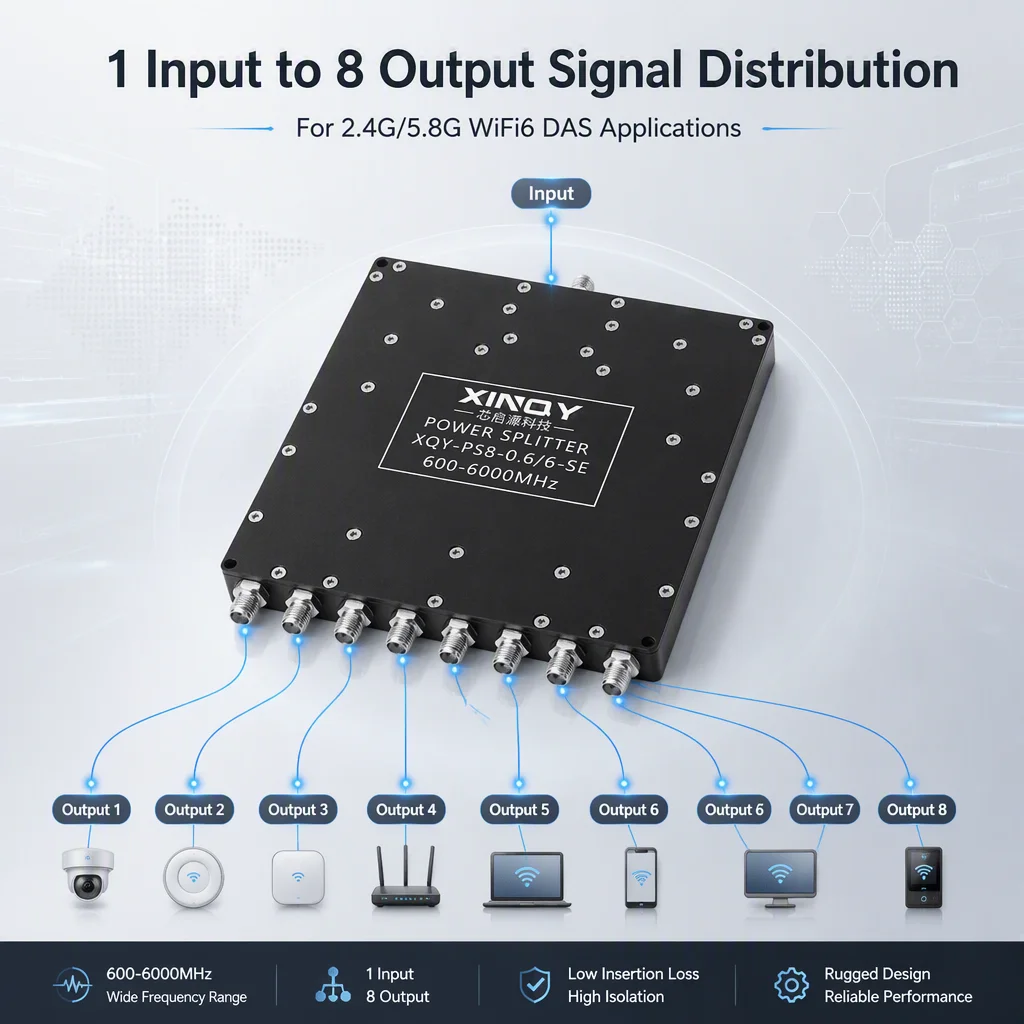 1 Input to 8 Output Signal Distribution

For 2.4G/5.8G WiFi6 DAS Applications

Input

XINQY
芯启源科技
POWER SPLITTER
XQY-PS8-0.6/6-SE
600-6000MHz

Output 1 Output 2 Output 3 Output 4 Output 5 Output 6 Output 6 Output 7 Output 8

600-6000MHz
Wide Frequency Range

1 Input
8 Output

Low Insertion Loss
High Isolation

Rugged Design
Reliable Performance