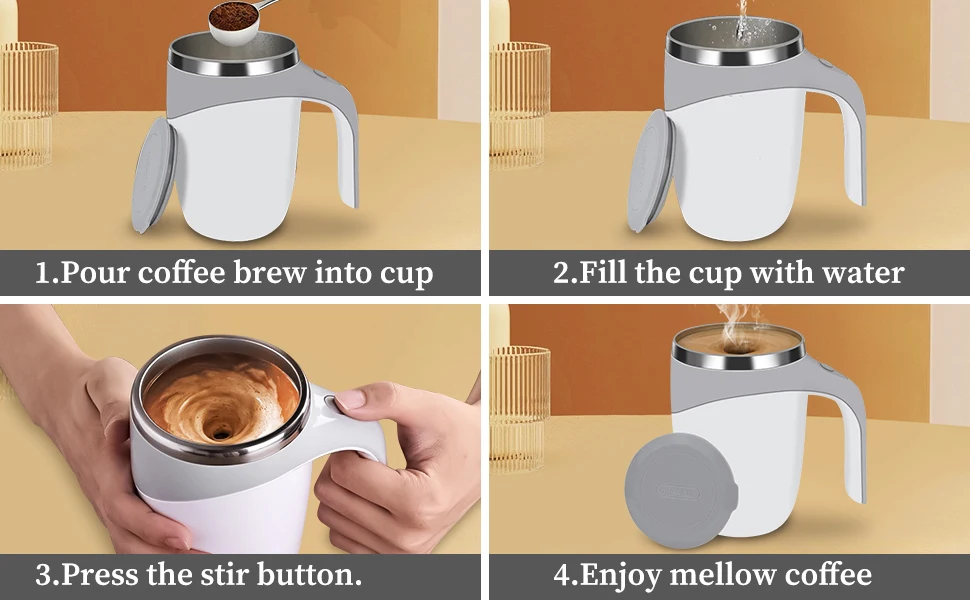 1.Pour coffee brew into cup

2.Fill the cup with water

3.Press the stir button.

4.Enjoy mellow coffee