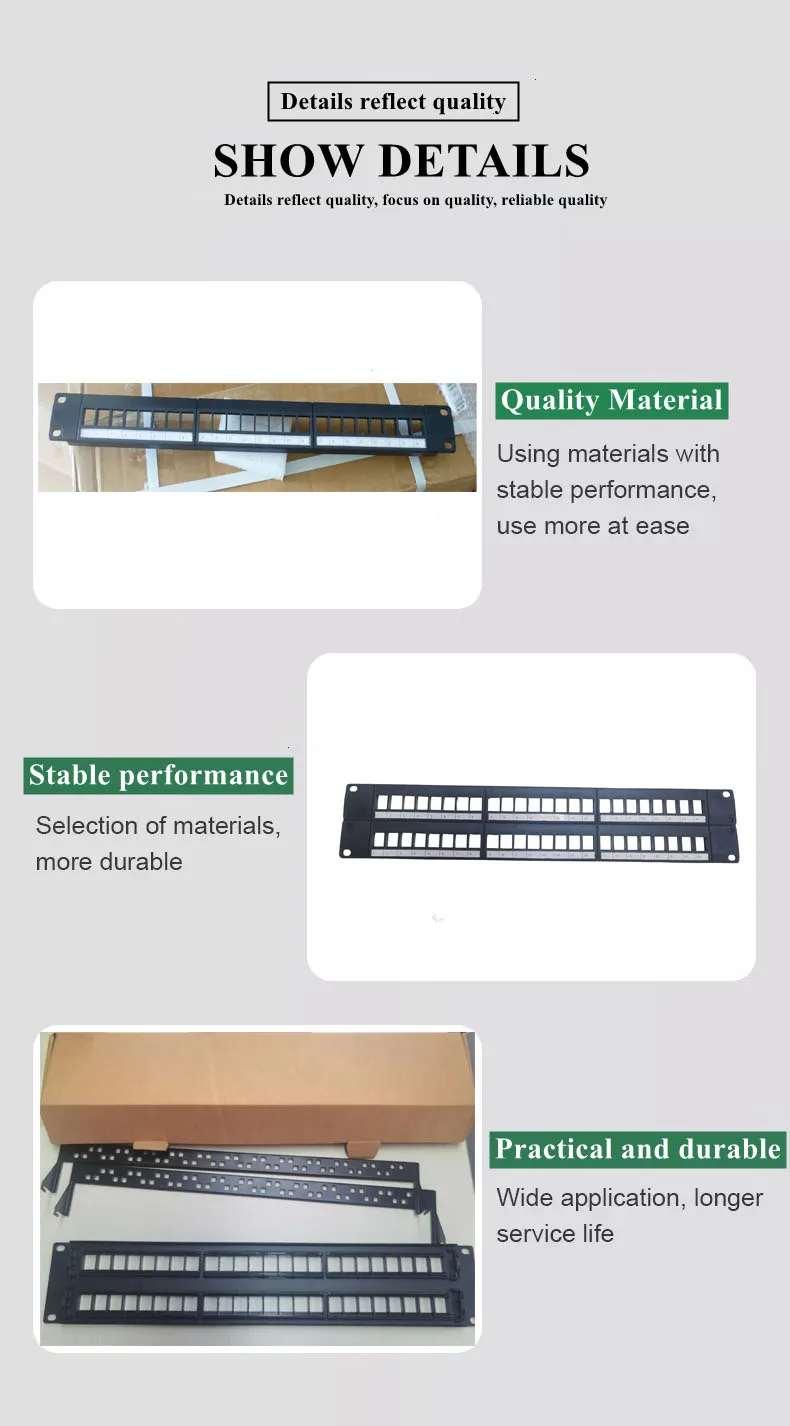 Details reflect quality

SHOW DETAILS

Details reflect quality, focus on quality, reliable quality

Quality Material

Using materials with stable performance, use more at ease

Stable performance

Selection of materials, more durable

Practical and durable

Wide application, longer service life