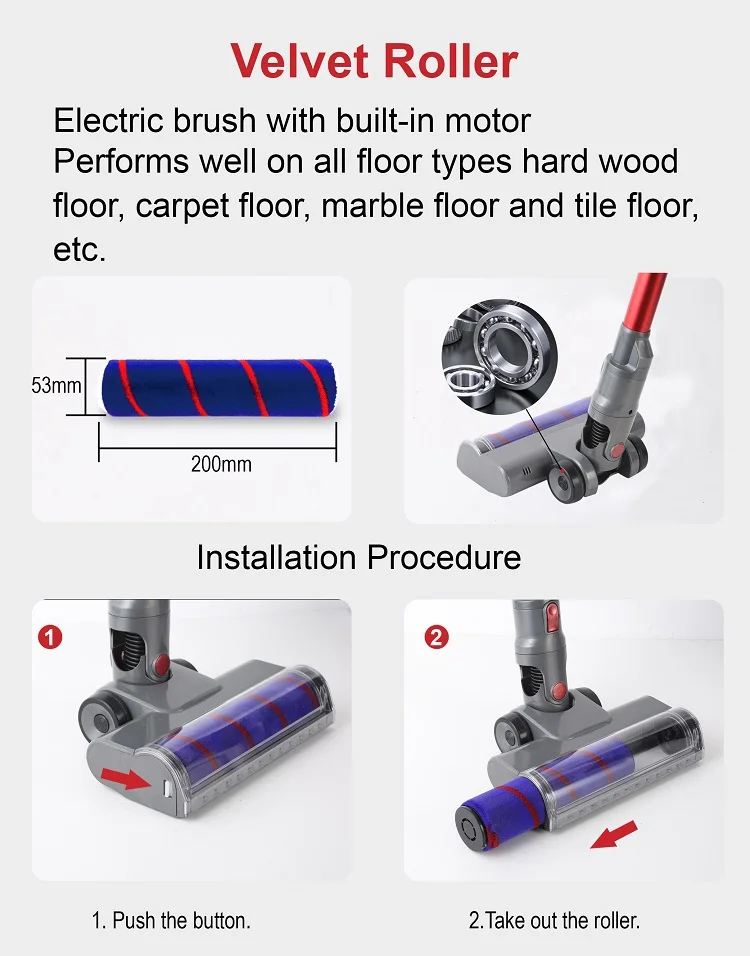 Velvet Roller

Electric brush with built-in motor
Performs well on all floor types hard wood floor, carpet floor, marble floor and tile floor, etc.

53mm

200mm

Installation Procedure

1

2

1. Push the button.

2.Take out the roller.