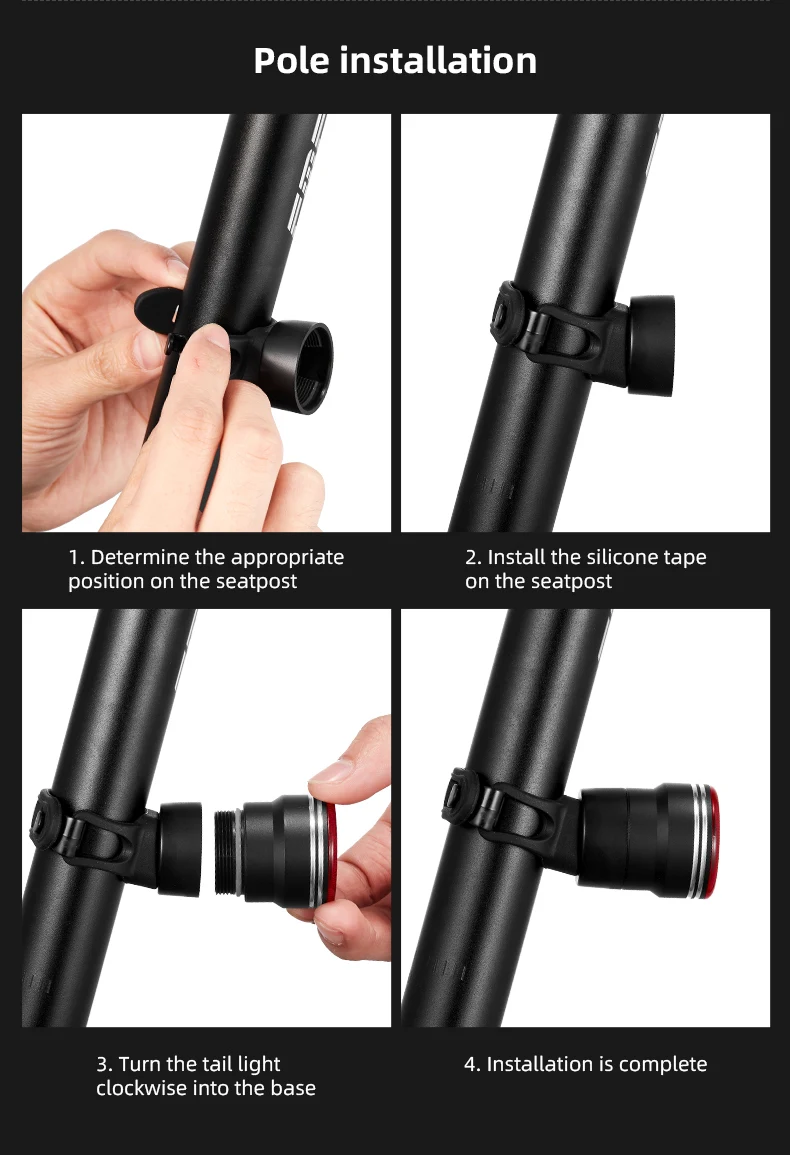 Pole installation

1. Determine the appropriate position on the seatpost

2. Install the silicone tape on the seatpost

3. Turn the tail light clockwise into the base

4. Installation is complete