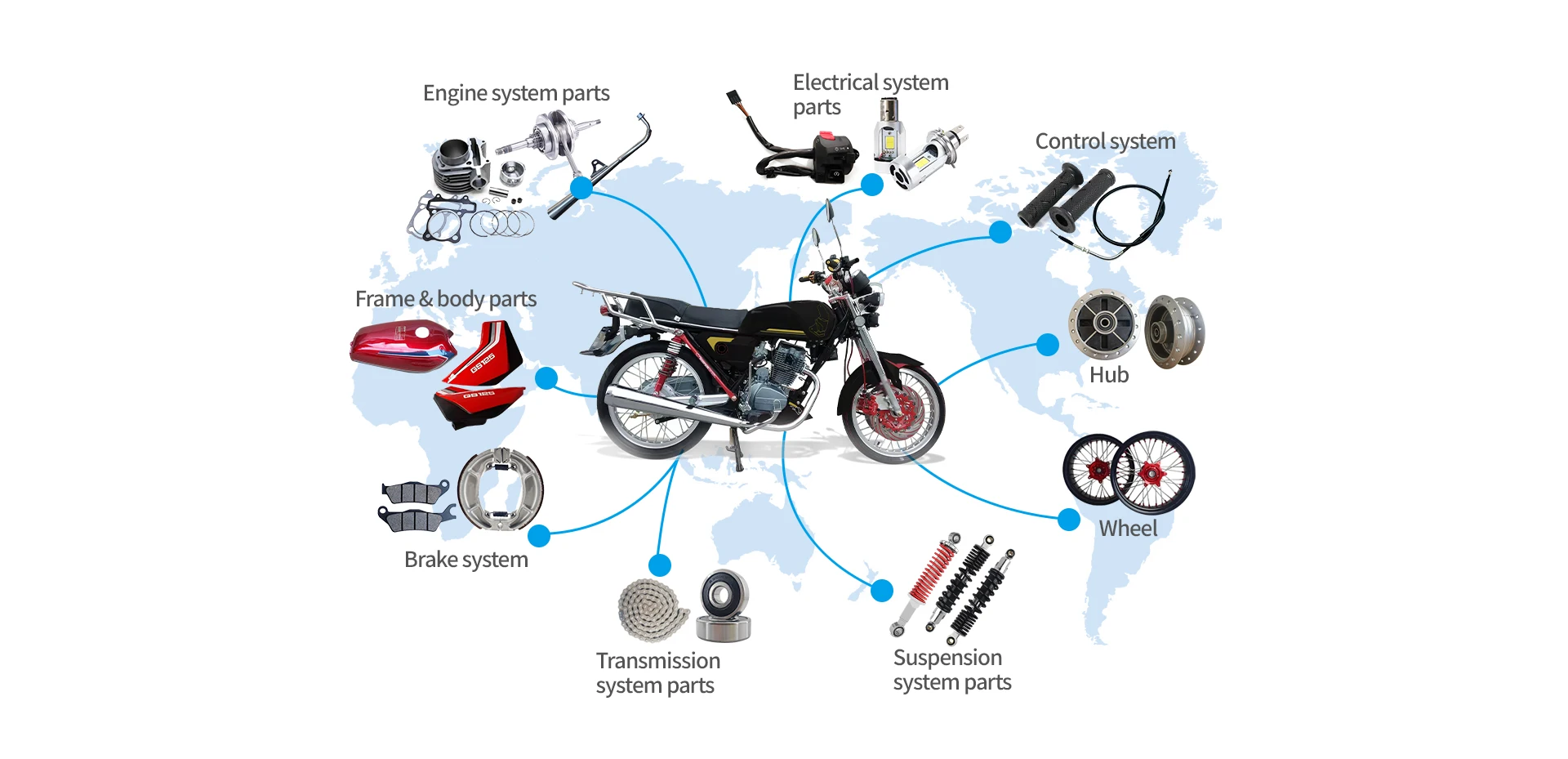 Engine system parts

Electrical system parts

Control system

Frame & body parts

GB125

GB125

Hub

Wheel

Brake system

Transmission system parts

Suspension system parts