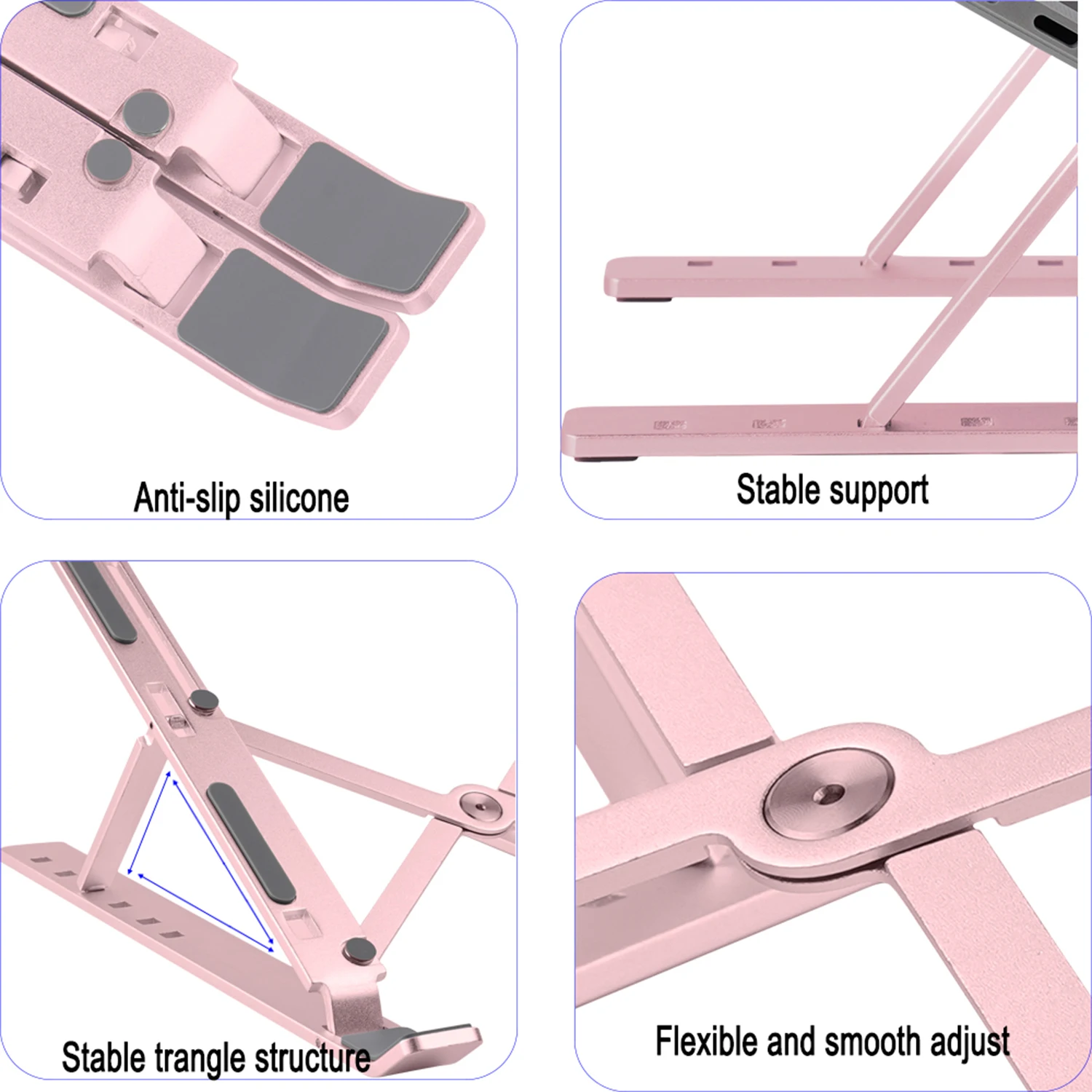 Anti-slip silicone

Stable support

Stable trangle structure

Flexible and smooth adjust