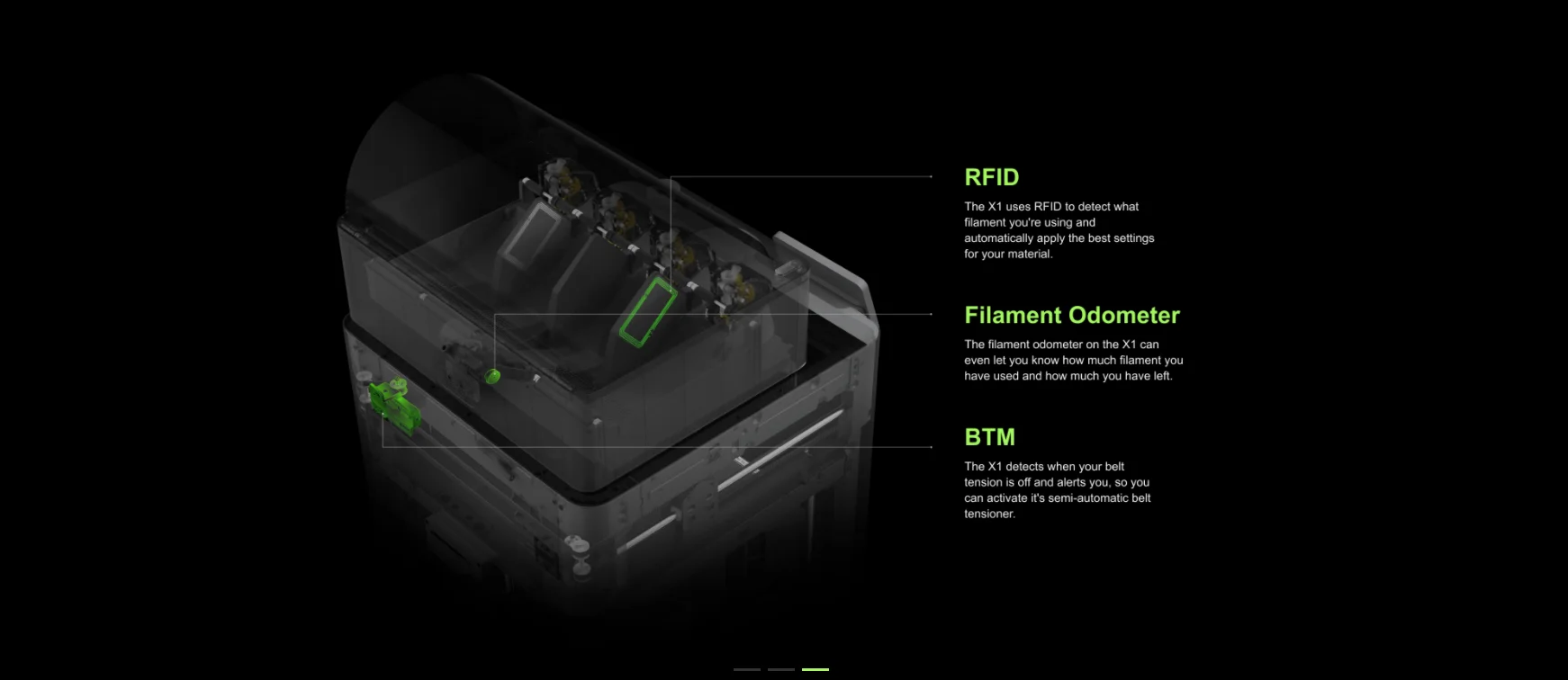 RFID

The X1 uses RFID to detect what filament you're using and automatically apply the best settings for your material.

Filament Odometer

The filament odometer on the X1 can even let you know how much filament you have used and how much you have left.

BTM

The X1 detects when your belt tension is off and alerts you, so you can activate it's semi-automatic belt tensioner.