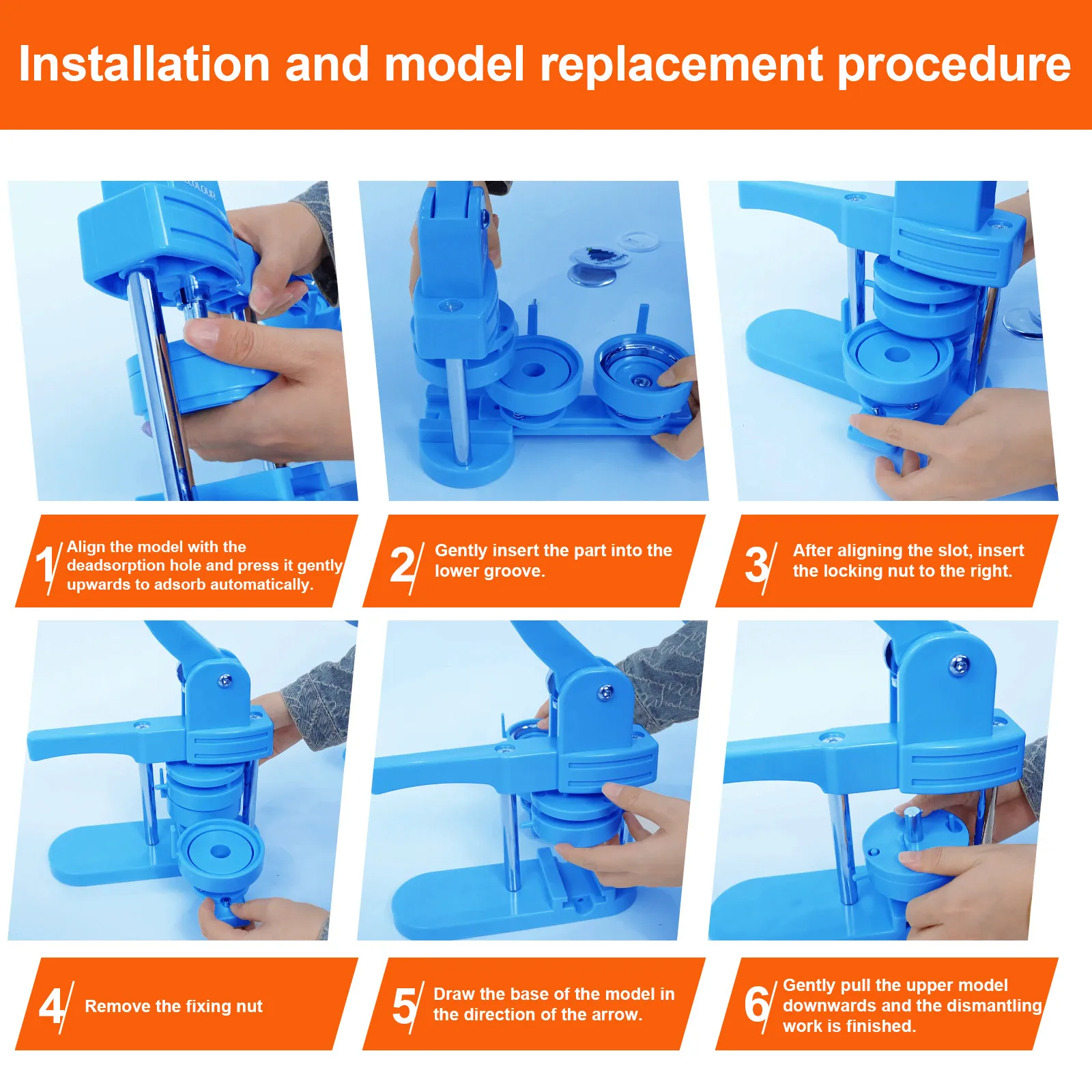 Installation and model replacement procedure

1 Align the model with the deadsorption hole and press it gently upwards to adsorb automatically.

2 Gently insert the part into the lower groove.

3 After aligning the slot, insert the locking nut to the right.

4 Remove the fixing nut

5 Draw the base of the model in the direction of the arrow.

6 Gently pull the upper model downwards and the dismantling work is finished.