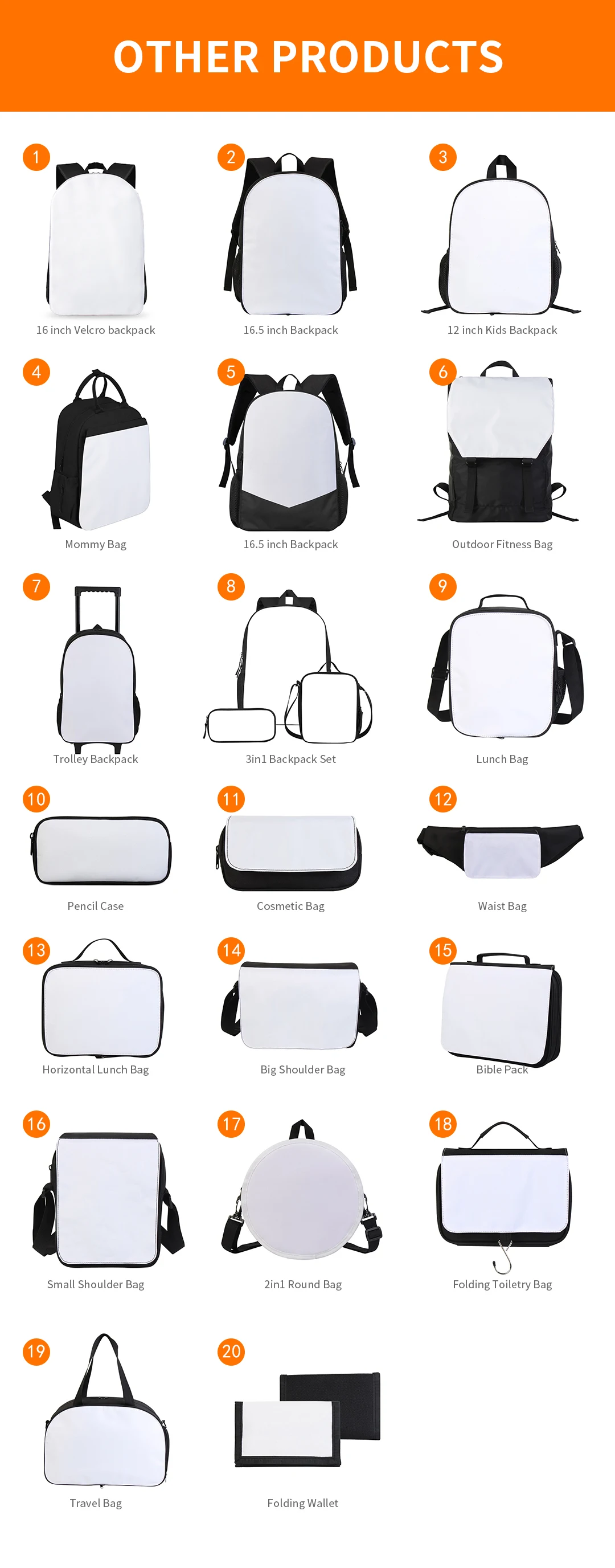 OTHER PRODUCTS

1
16 inch Velcro backpack

2
16.5 inch Backpack

3
12 inch Kids Backpack

4
Mommy Bag

5
16.5 inch Backpack

6
Outdoor Fitness Bag

7
Trolley Backpack

8
3in1 Backpack Set

9
Lunch Bag

10
Pencil Case

11
Cosmetic Bag

12
Waist Bag

13
Horizontal Lunch Bag

14
Big Shoulder Bag

15
Bible Pack

16
Small Shoulder Bag

17
2in1 Round Bag

18
Folding Toiletry Bag

19
Travel Bag

20
Folding Wallet