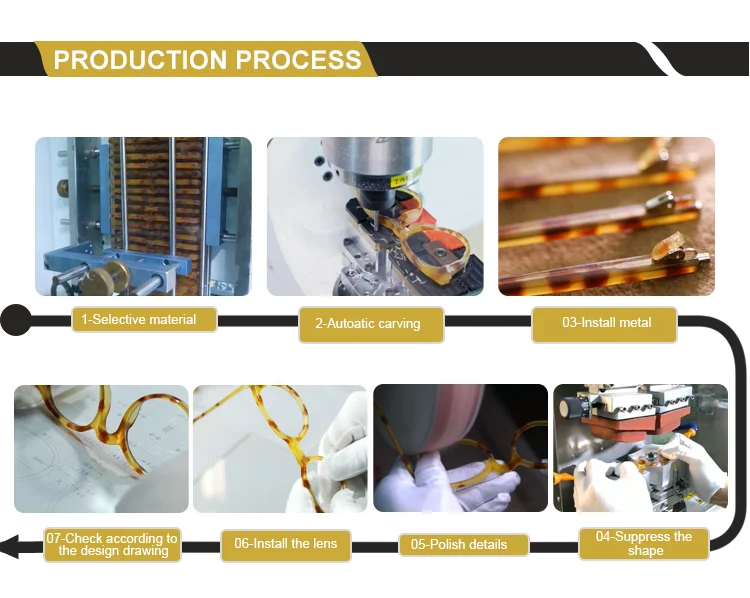 PRODUCTION PROCESS

1-Selective material

2-Autoatic carving

03-Install metal

04-Suppress the shape

05-Polish details

06-Install the lens

07-Check according to the design drawing