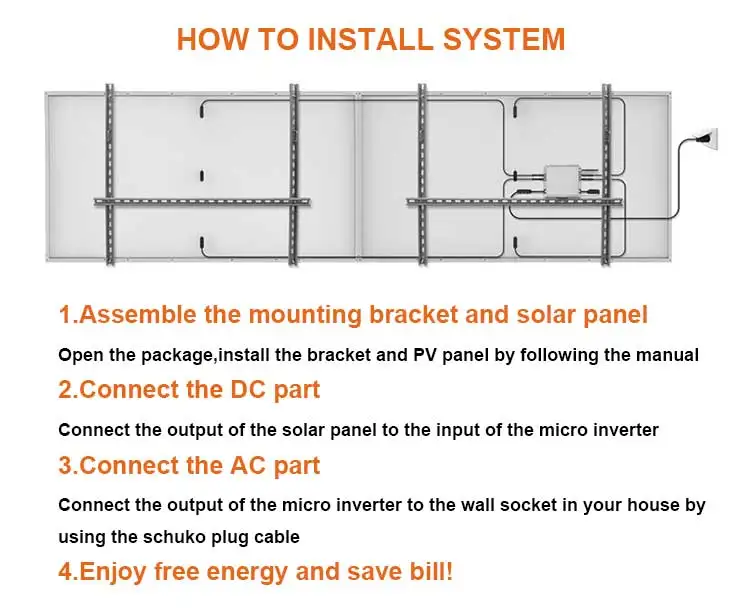 HOW TO INSTALL SYSTEM

1.Assemble the mounting bracket and solar panel

Open the package,install the bracket and PV panel by following the manual

2.Connect the DC part

Connect the output of the solar panel to the input of the micro inverter

3.Connect the AC part

Connect the output of the micro inverter to the wall socket in your house by using the schuko plug cable

4.Enjoy free energy and save bill!