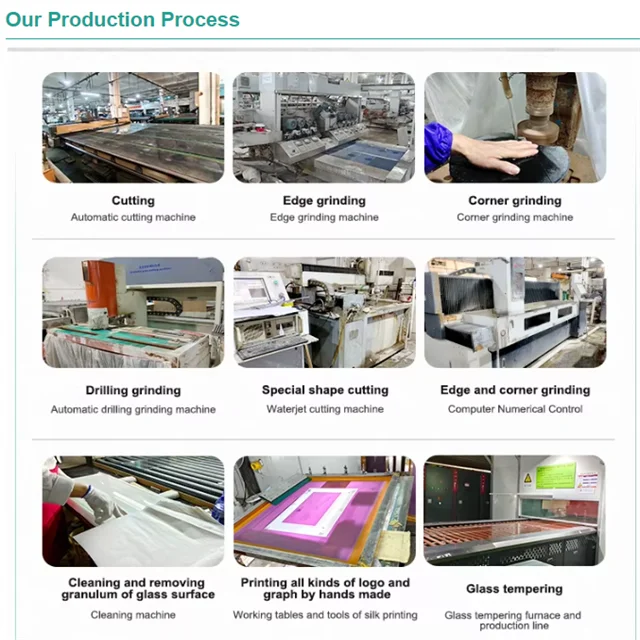 Our Production Process

Cutting
Automatic cutting machine

Edge grinding
Edge grinding machine

Corner grinding
Corner grinding machine

Drilling grinding
Automatic drilling grinding machine

Special shape cutting
Waterjet cutting machine

Edge and corner grinding
Computer Numerical Control

Cleaning and removing granulum of glass surface
Cleaning machine

Printing all kinds of logo and graph by hands made
Working tables and tools of silk printing

Glass tempering
Glass tempering furnace and production line