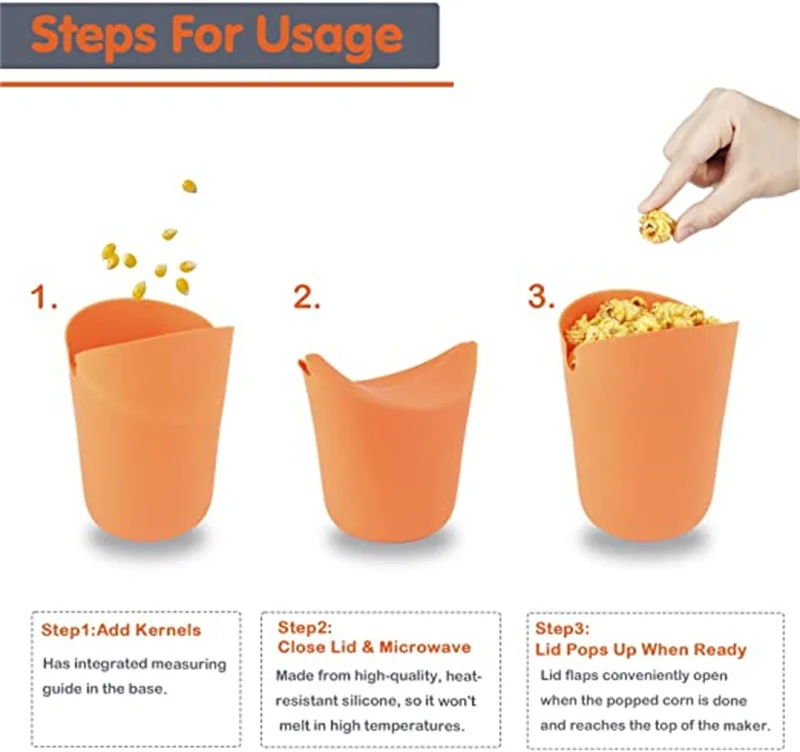 Steps For Usage

1.

2.

3.

Step1:Add Kernels
Has integrated measuring guide in the base.

Step2:
Close Lid & Microwave
Made from high-quality, heat-resistant silicone, so it won't melt in high temperatures.

Step3:
Lid Pops Up When Ready
Lid flaps conveniently open when the popped corn is done and reaches the top of the maker.