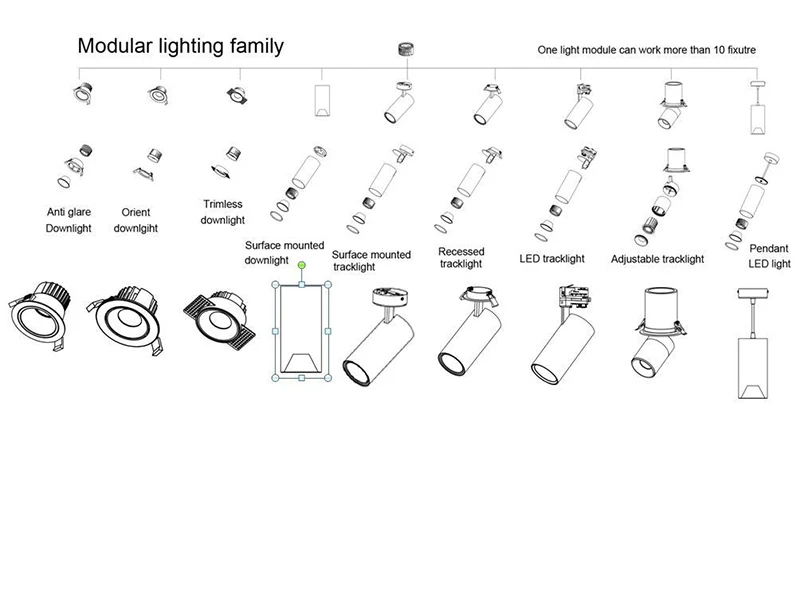 Modular lighting family

One light module can work more than 10 fixutre

Anti glare Downlight

Orient downlgiht

Trimless downlight

Surface mounted downlight

Surface mounted tracklight

Recessed tracklight

LED tracklight

Adjustable tracklight

Pendant LED light