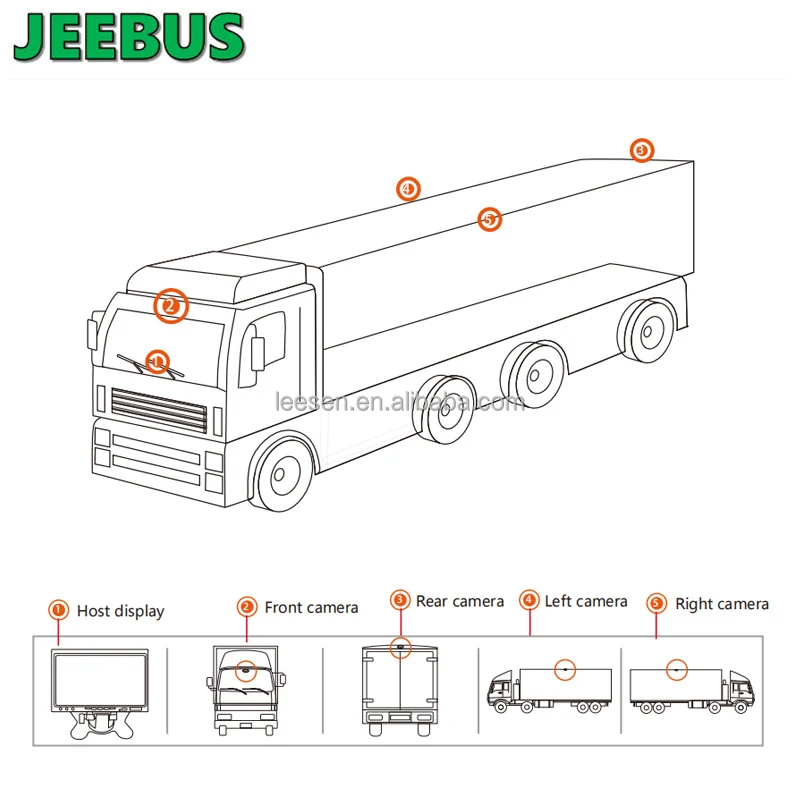 JEEBUS

3
4
5
2
1

leesen.en.alibaba.com

1 Host display
2 Front camera
3 Rear camera
4 Left camera
5 Right camera