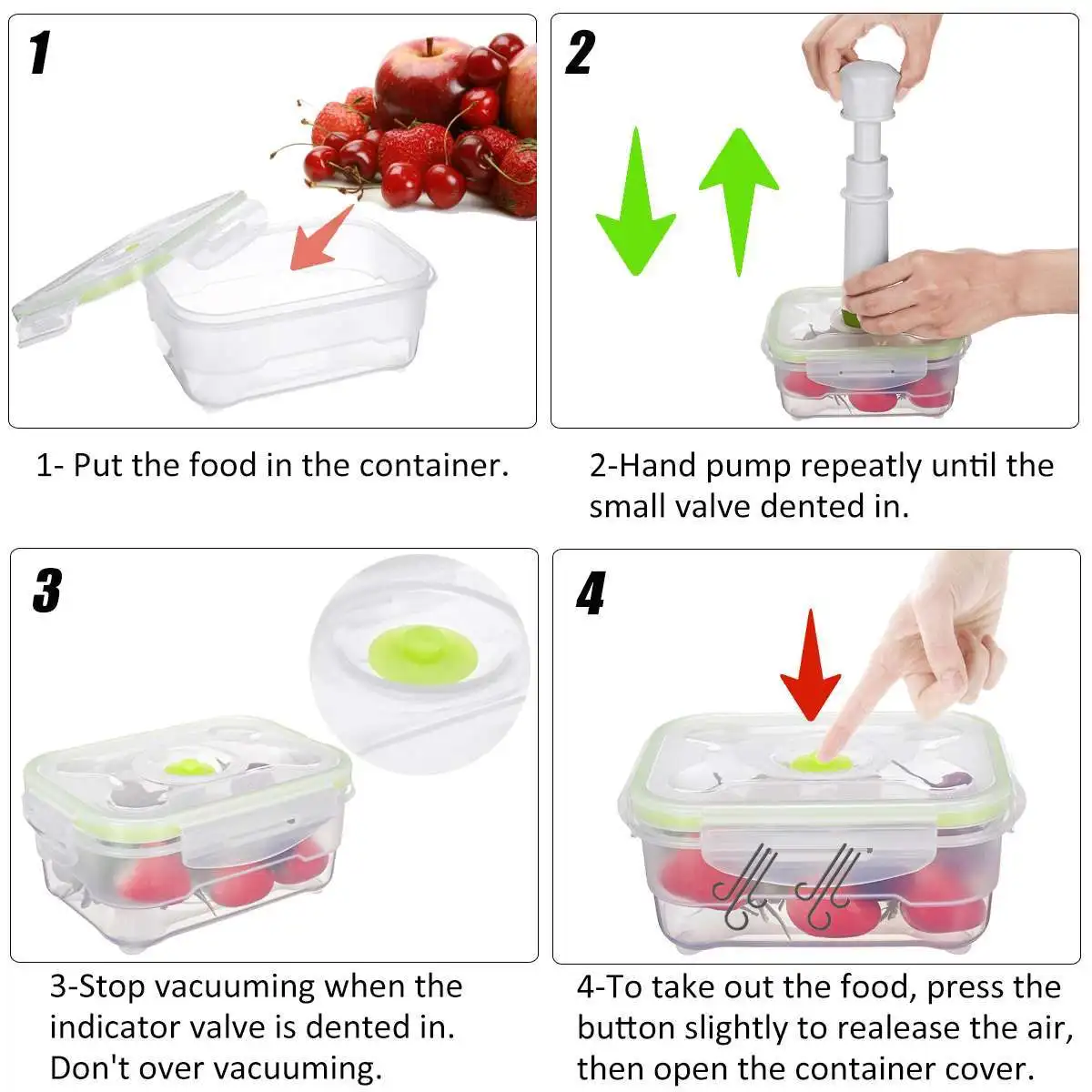 1

1- Put the food in the container.

2

2-Hand pump repeatly until the small valve dented in.

3

3-Stop vacuuming when the indicator valve is dented in. Don't over vacuuming.

4

4-To take out the food, press the button slightly to realease the air, then open the container cover.