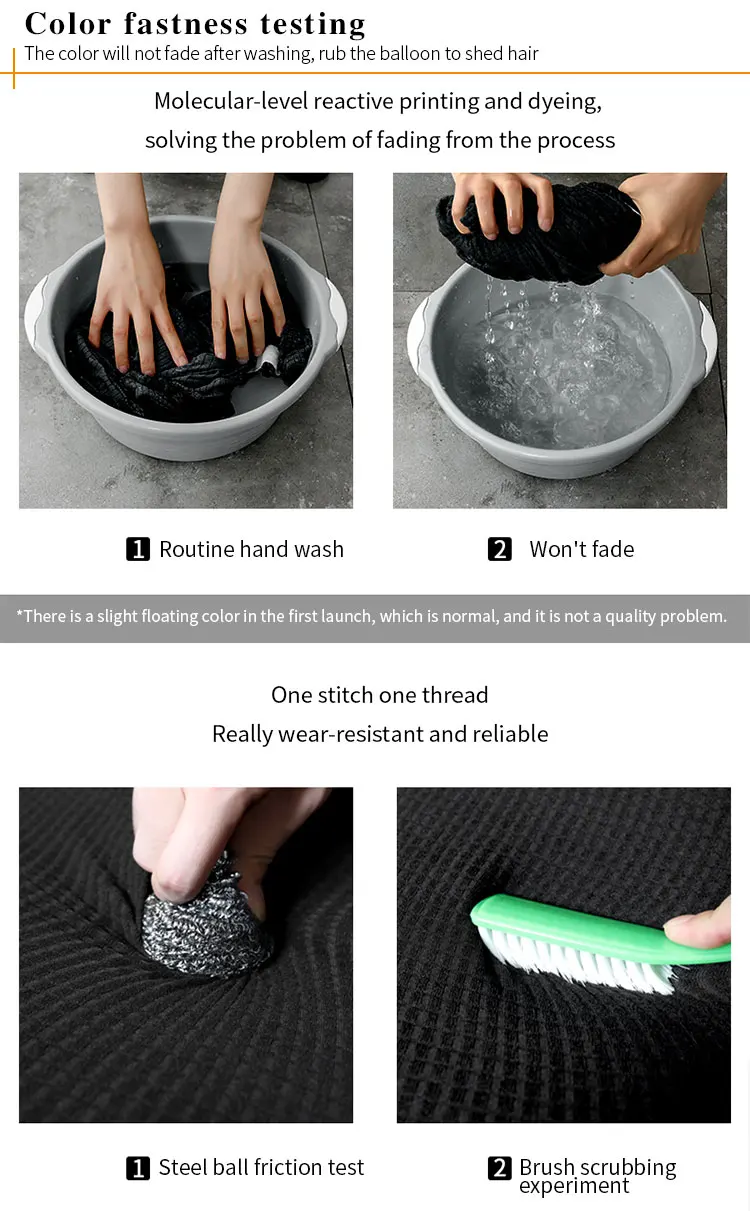 Color fastness testing
The color will not fade after washing, rub the balloon to shed hair

Molecular-level reactive printing and dyeing, solving the problem of fading from the process

1 Routine hand wash

2 Won't fade

*There is a slight floating color in the first launch, which is normal, and it is not a quality problem.

One stitch one thread
Really wear-resistant and reliable

1 Steel ball friction test

2 Brush scrubbing experiment