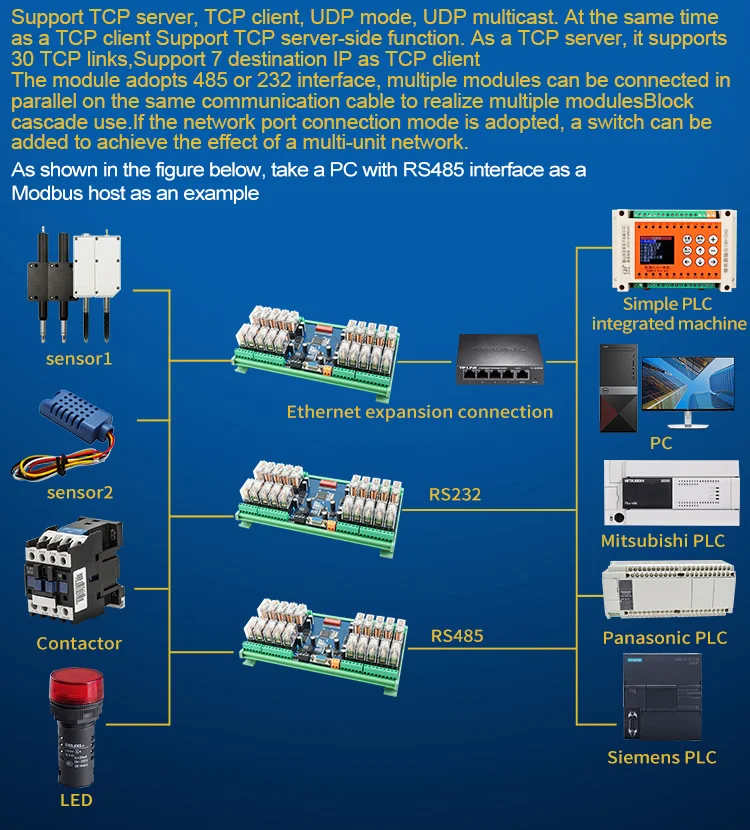 Support TCP server, TCP client, UDP mode, UDP multicast. At the same time as a TCP client Support TCP server-side function. As a TCP server, it supports 30 TCP links,Support 7 destination IP as TCP client
The module adopts 485 or 232 interface, multiple modules can be connected in parallel on the same communication cable to realize multiple modulesBlock cascade use.If the network port connection mode is adopted, a switch can be added to achieve the effect of a multi-unit network.

As shown in the figure below, take a PC with RS485 interface as a Modbus host as an example

sensor1

sensor2

Contactor

LED

Ethernet expansion connection

RS232

RS485

Simple PLC integrated machine

PC

Mitsubishi PLC

Panasonic PLC

Siemens PLC