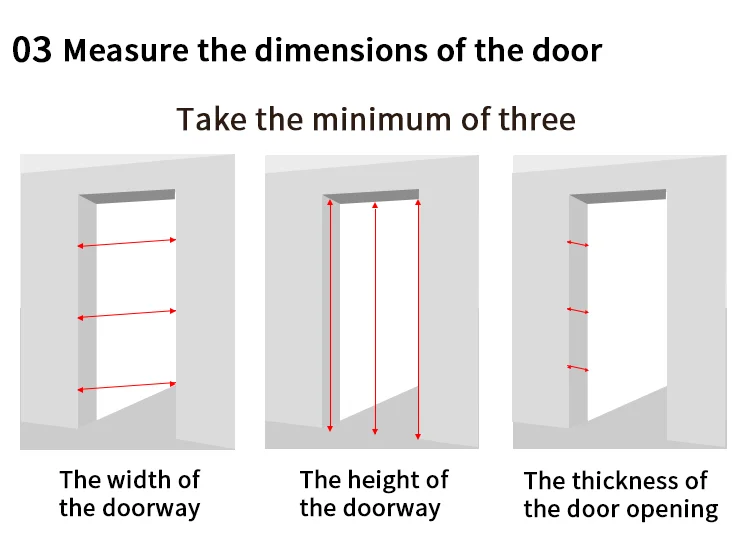 03 Measure the dimensions of the door

Take the minimum of three

The width of the doorway

The height of the doorway

The thickness of the door opening